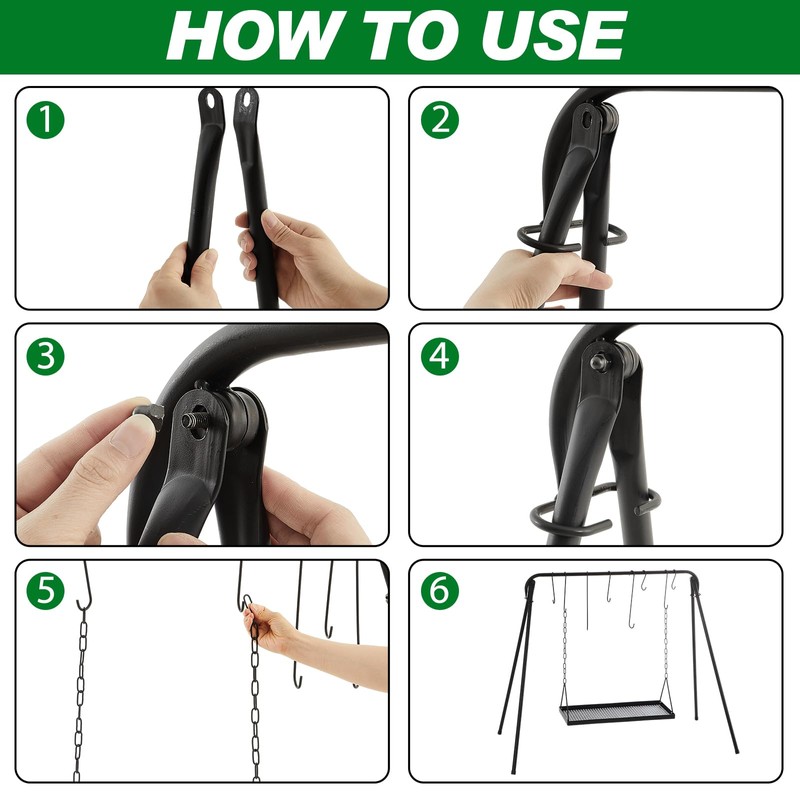 HOW TO USE

1

2

3

4

5

6