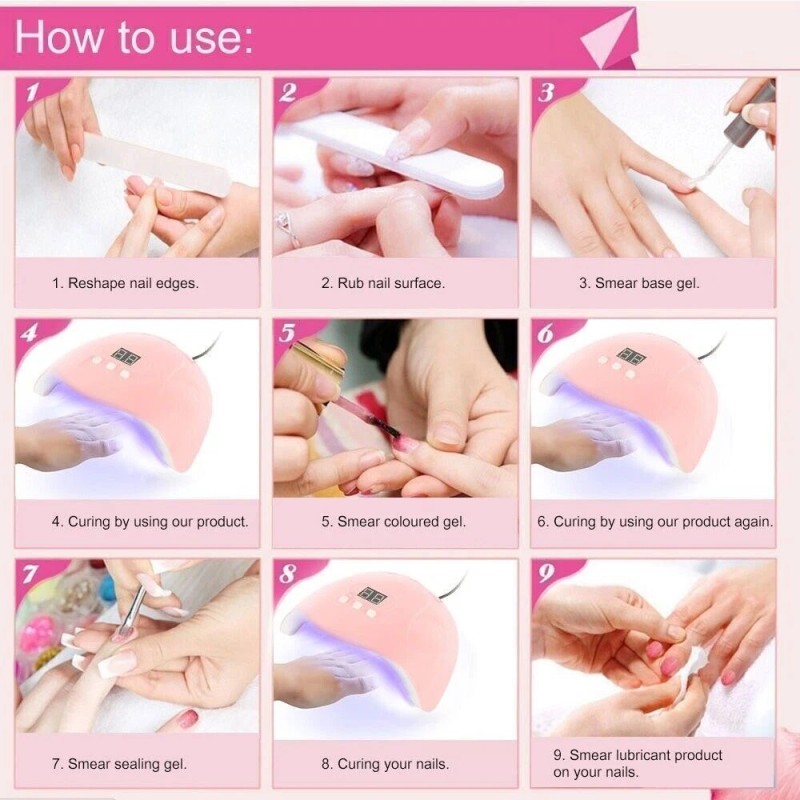 How to use:

1

1. Reshape nail edges.

2

2. Rub nail surface.

3

3. Smear base gel.

4

4. Curing by using our product.

5

5. Smear coloured gel.

6

6. Curing by using our product again.

7

7. Smear sealing gel.

8

8. Curing your nails.

9

9. Smear lubricant product on your nails.