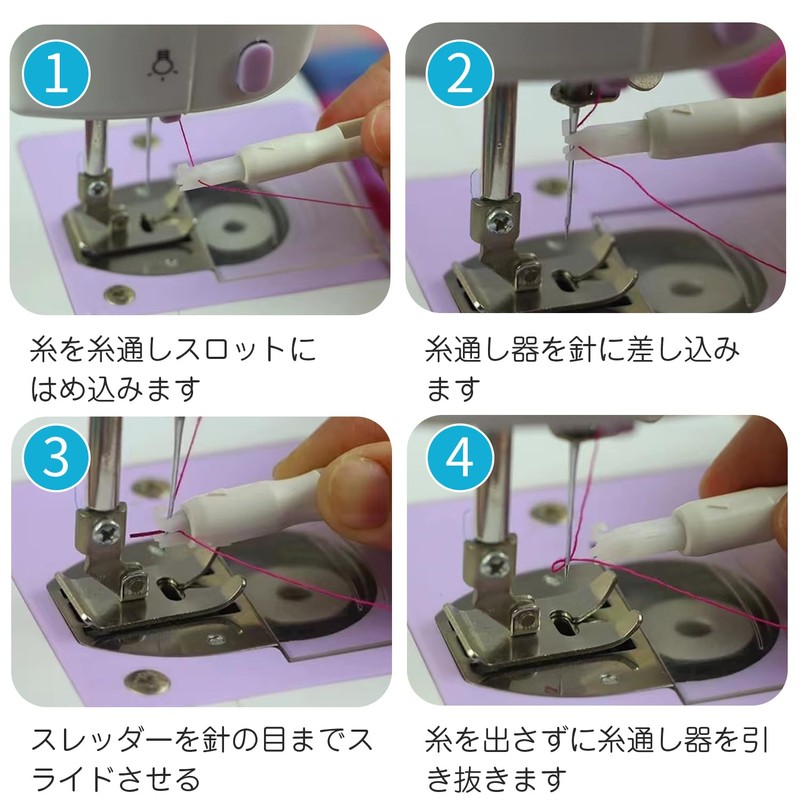 1

糸を糸通しスロットにはめ込みます

2

糸通し器を針に差し込みます

3

スレッダーを針の目までスライドさせる

4

糸を出さずに糸通し器を引き抜きます