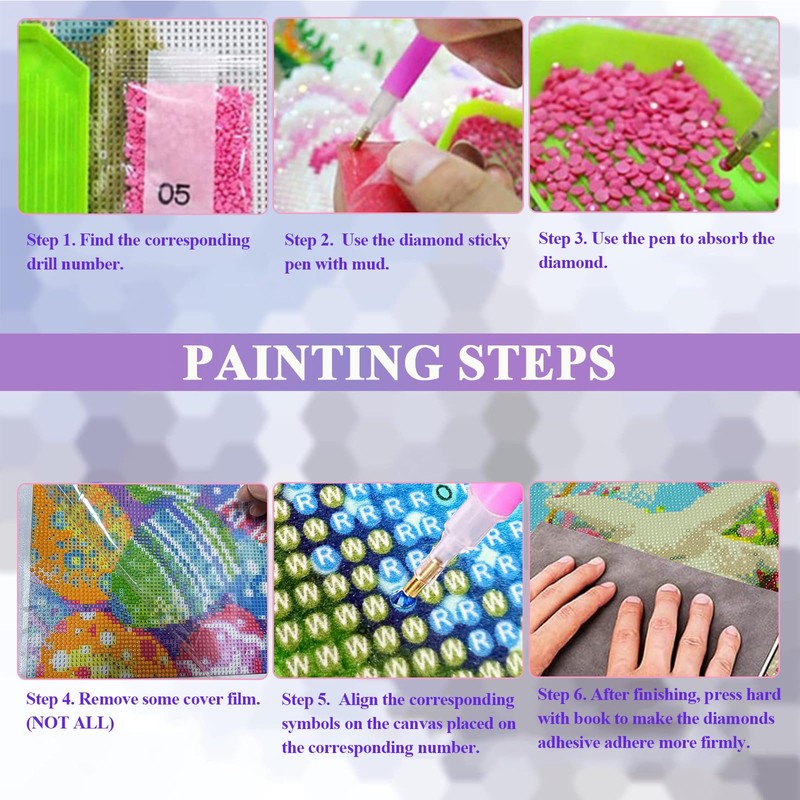 05

Step 1. Find the corresponding drill number.

Step 2. Use the diamond sticky pen with mud.

Step 3. Use the pen to absorb the diamond.

PAINTING STEPS

Step 4. Remove some cover film. (NOT ALL)

Step 5. Align the corresponding symbols on the canvas placed on the corresponding number.

Step 6. After finishing, press hard with book to make the diamonds adhesive adhere more firmly.