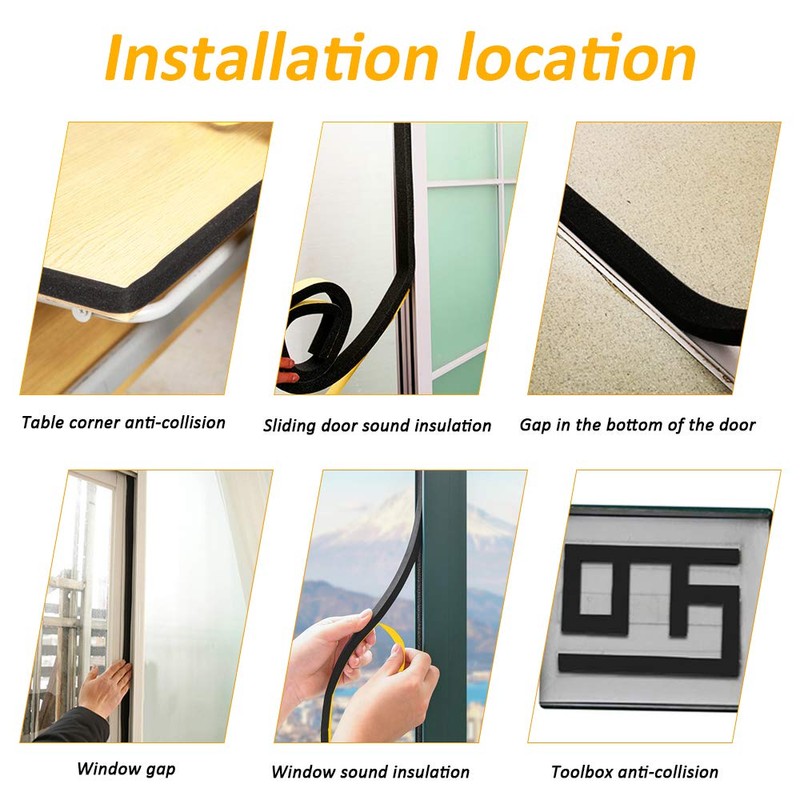 Installation location

Table corner anti-collision

Sliding door sound insulation

Gap in the bottom of the door

Window gap

Window sound insulation

Toolbox anti-collision