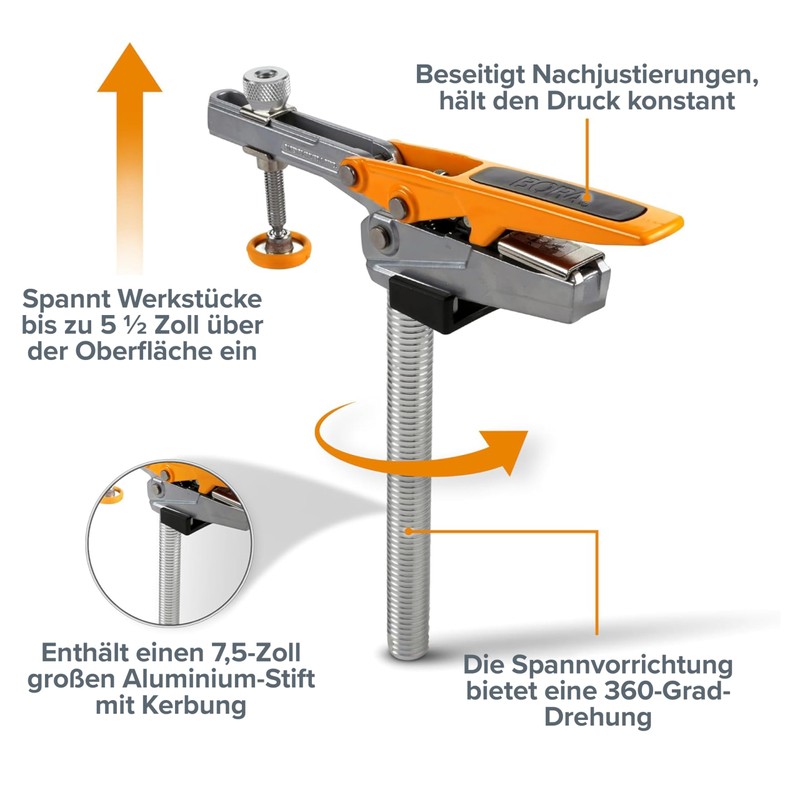 Beseitigt Nachjustierungen, hält den Druck konstant

BORA

Spannt Werkstücke bis zu 5 ½ Zoll über der Oberfläche ein

Enthält einen 7,5-Zoll großen Aluminium-Stift mit Kerbung

Die Spannvorrichtung bietet eine 360-Grad-Drehung