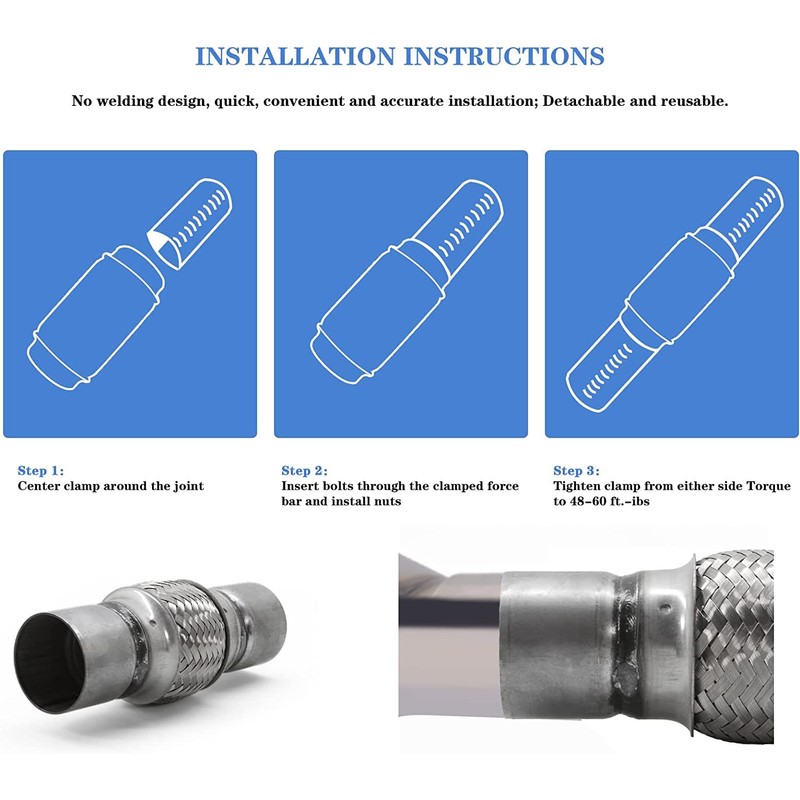 INSTALLATION INSTRUCTIONS

No welding design, quick, convenient and accurate installation; Detachable and reusable.

Step 1:
Center clamp around the joint

Step 2:
Insert bolts through the clamped force bar and install nuts

Step 3:
Tighten clamp from either side Torque to 48-60 ft.-ibs