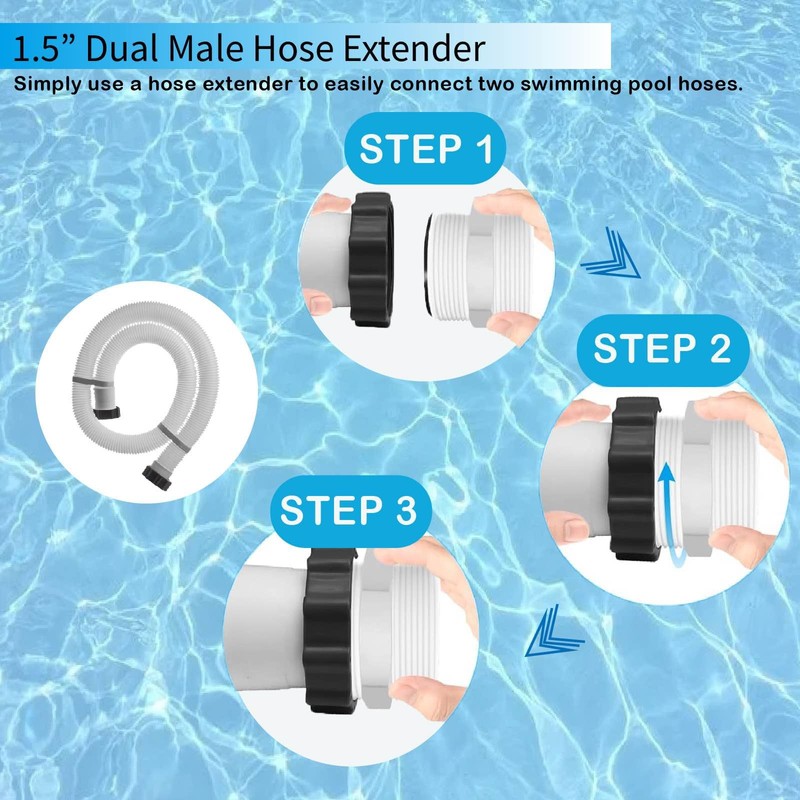 1.5” Dual Male Hose Extender

Simply use a hose extender to easily connect two swimming pool hoses.

STEP 1

STEP 2

STEP 3