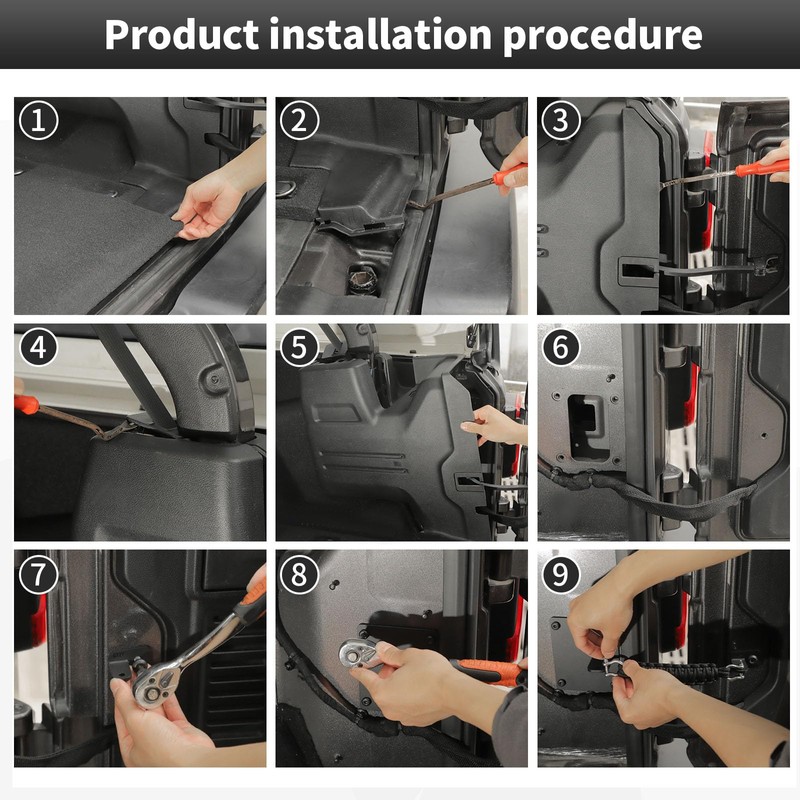 Product installation procedure

1

2

3

4

5

6

7

8

9