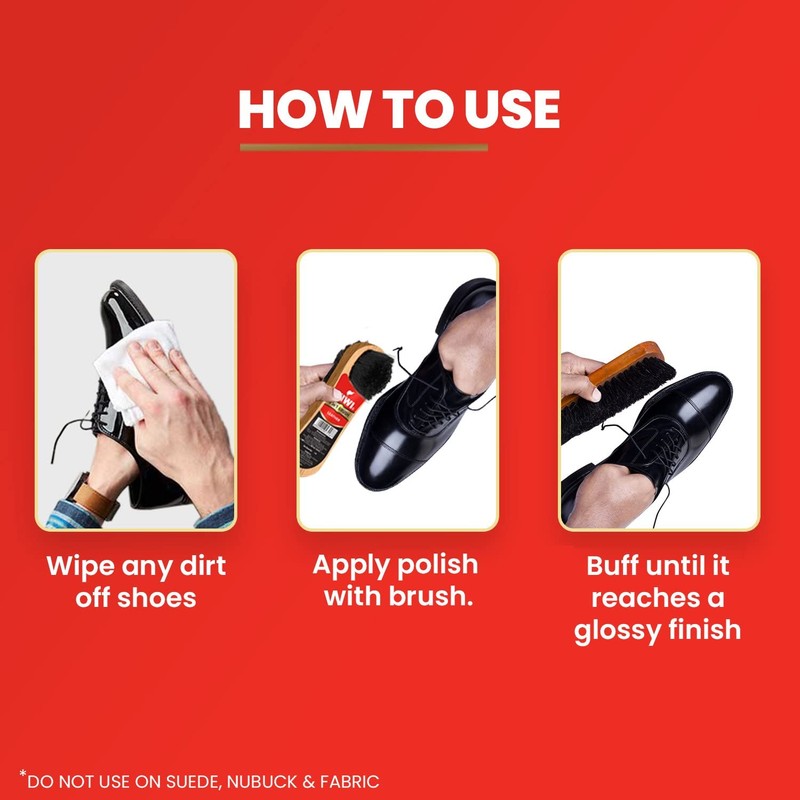 HOW TO USE

Wipe any dirt off shoes

Apply polish with brush.

Buff until it reaches a glossy finish

*DO NOT USE ON SUEDE, NUBUCK & FABRIC