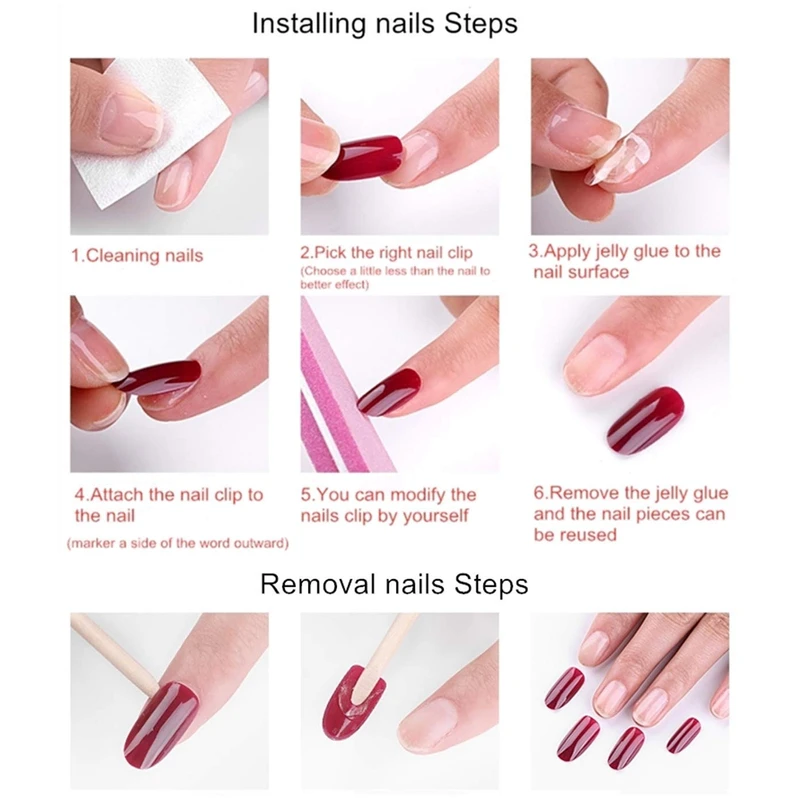 Installing nails Steps

1.Cleaning nails

2.Pick the right nail clip
(Choose a little less than the nail to better effect)

3.Apply jelly glue to the nail surface

4.Attach the nail clip to the nail
(marker a side of the word outward)

5.You can modify the nails clip by yourself

6.Remove the jelly glue and the nail pieces can be reused

Removal nails Steps