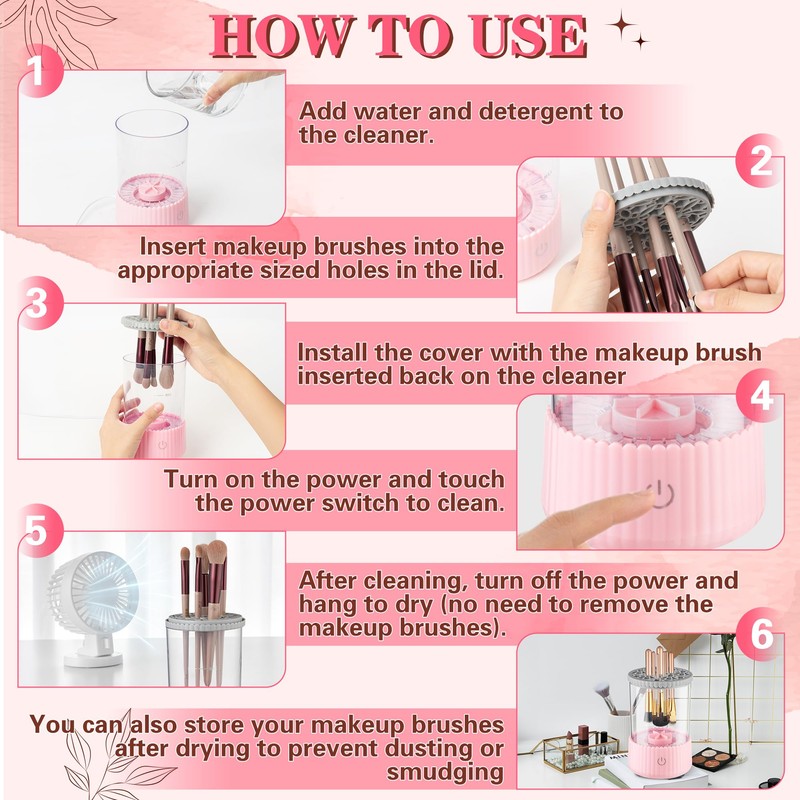 HOW TO USE

1

Add water and detergent to the cleaner.

2

Insert makeup brushes into the appropriate sized holes in the lid.

3

Install the cover with the makeup brush inserted back on the cleaner

4

Turn on the power and touch the power switch to clean.

5

After cleaning, turn off the power and hang to dry (no need to remove the makeup brushes).

6

You can also store your makeup brushes after drying to prevent dusting or smudging