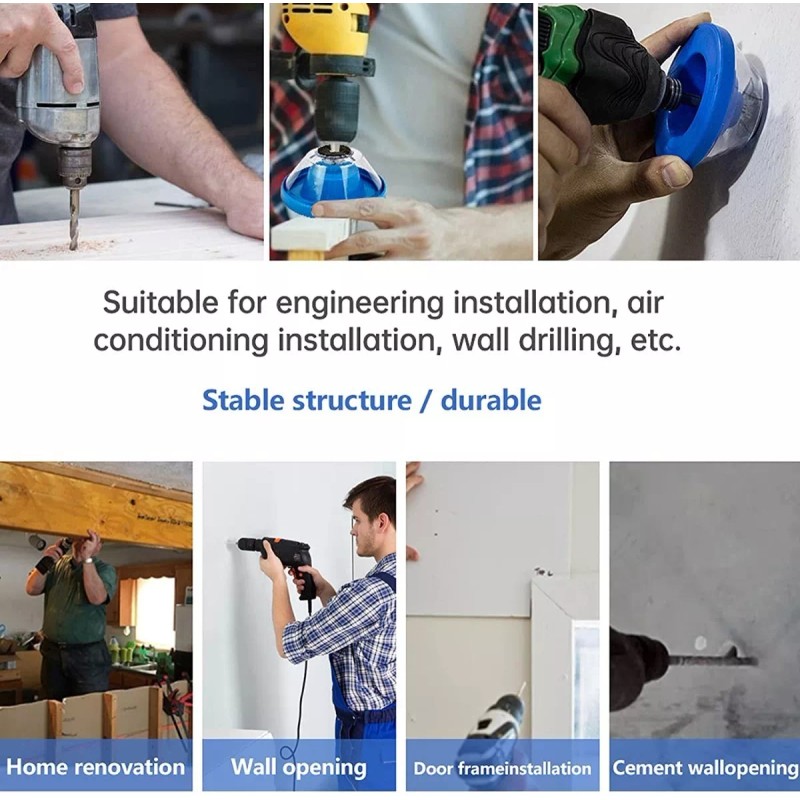 Suitable for engineering installation, air conditioning installation, wall drilling, etc.

Stable structure / durable

Home renovation

Wall opening

Door frameinstallation

Cement wallopening