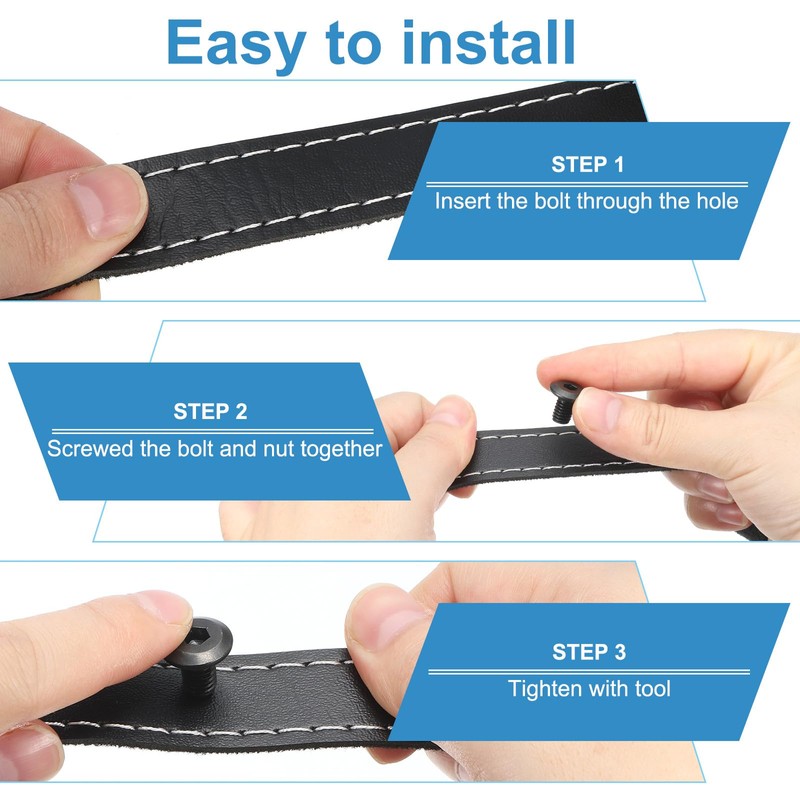 Easy to install

STEP 1
Insert the bolt through the hole

STEP 2
Screwed the bolt and nut together

STEP 3
Tighten with tool