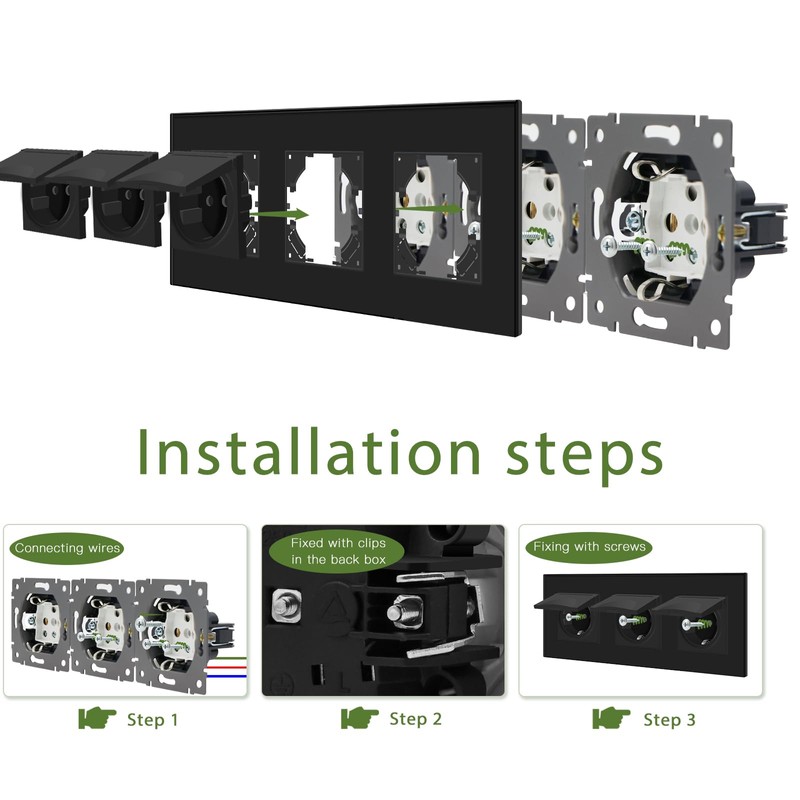 Installation steps

Connecting wires

Step 1

Fixed with clips in the back box

Step 2

Fixing with screws

Step 3