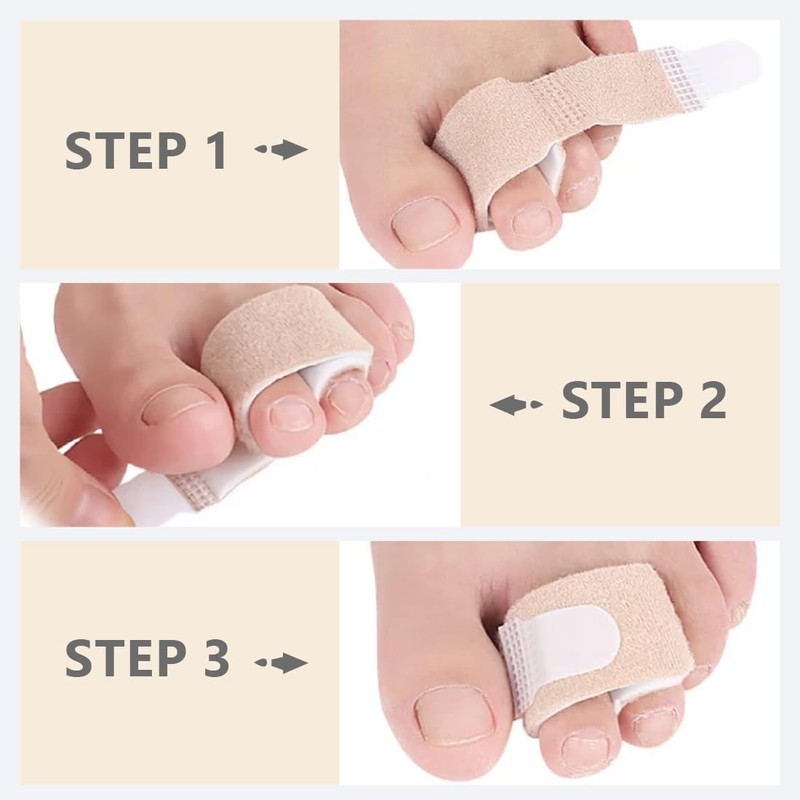 STEP 1

STEP 2

STEP 3