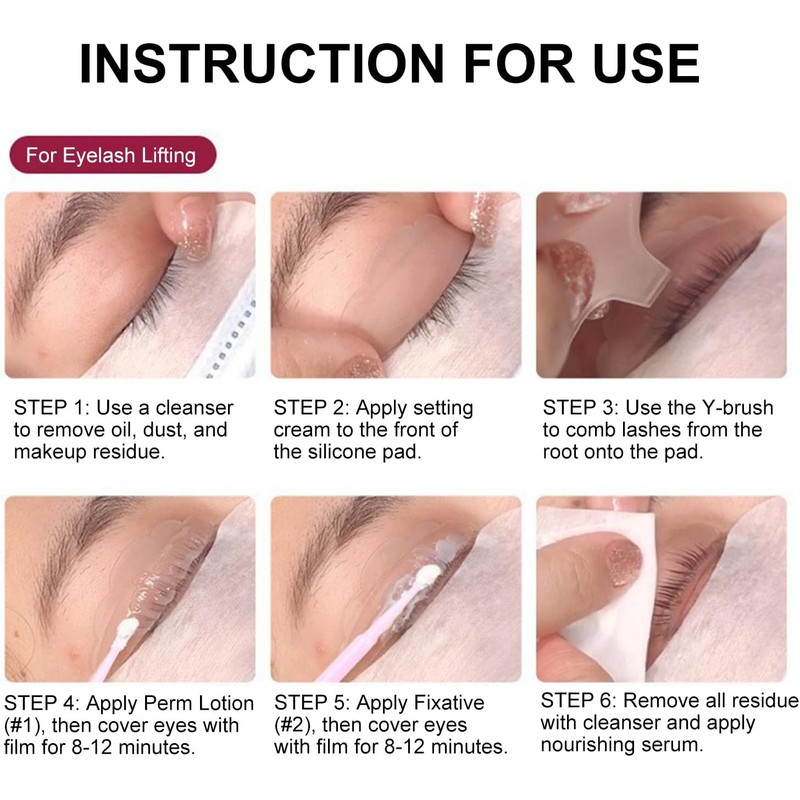 INSTRUCTION FOR USE

For Eyelash Lifting

STEP 1: Use a cleanser to remove oil, dust, and makeup residue.

STEP 2: Apply setting cream to the front of the silicone pad.

STEP 3: Use the Y-brush to comb lashes from the root onto the pad.

STEP 4: Apply Perm Lotion (#1), then cover eyes with film for 8-12 minutes.

STEP 5: Apply Fixative (#2), then cover eyes with film for 8-12 minutes.

STEP 6: Remove all residue with cleanser and apply nourishing serum.