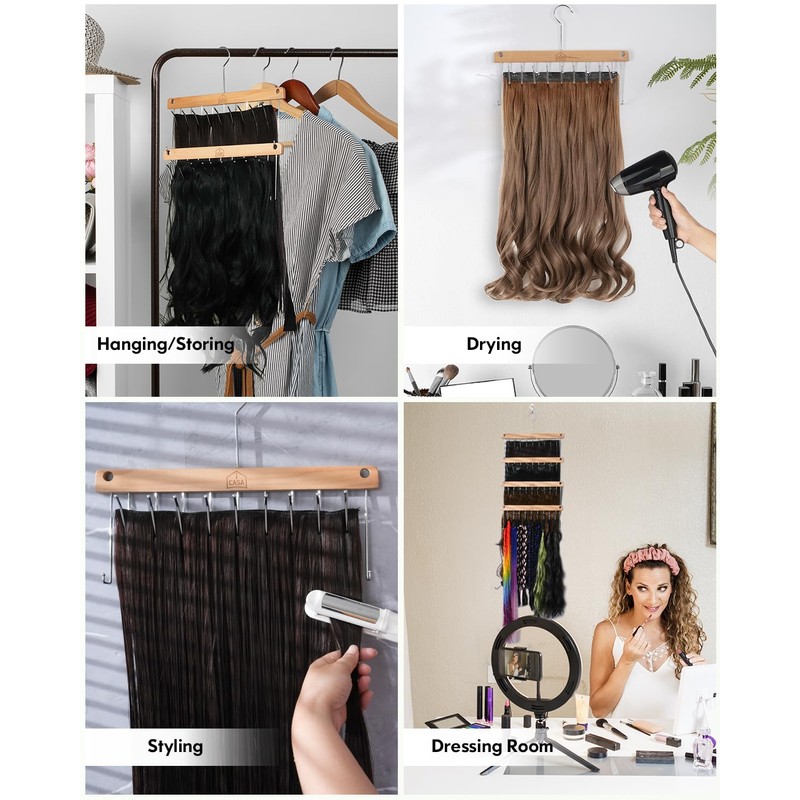 Hanging/Storing

Drying

CASA

Styling

Dressing Room