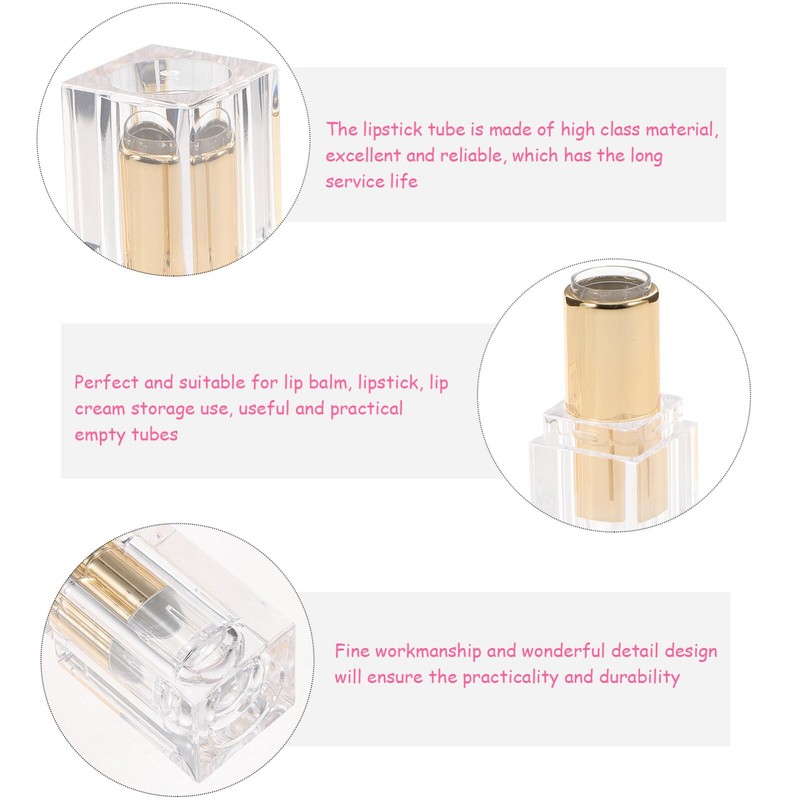 The lipstick tube is made of high class material, excellent and reliable, which has the long service life

Perfect and suitable for lip balm, lipstick, lip cream storage use, useful and practical empty tubes

Fine workmanship and wonderful detail design will ensure the practicality and durability