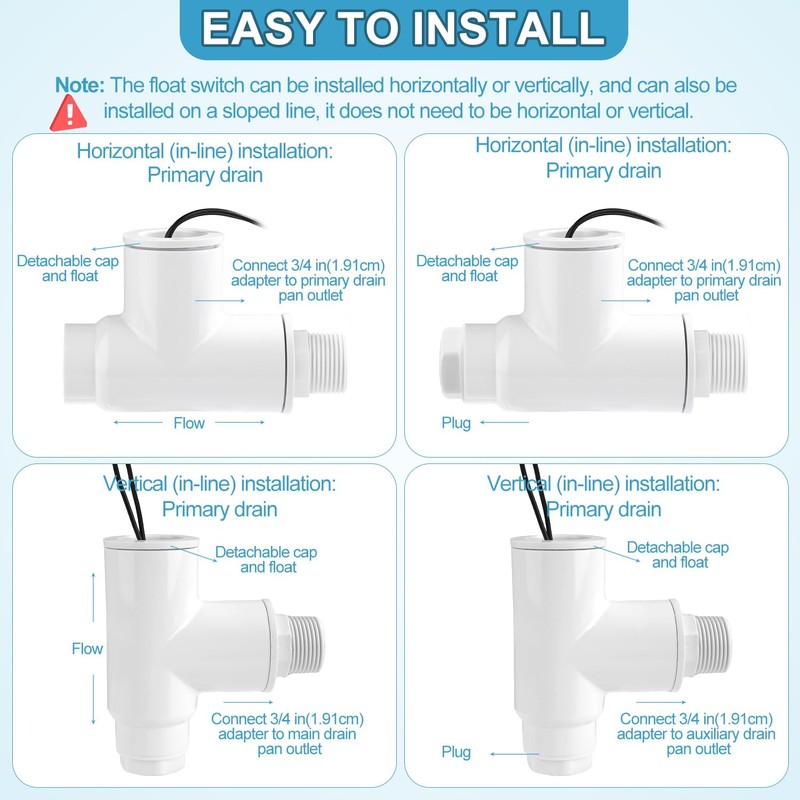 EASY TO INSTALL

Note: The float switch can be installed horizontally or vertically, and can also be installed on a sloped line, it does not need to be horizontal or vertical.

Horizontal (in-line) installation: Primary drain

Detachable cap and float

Connect 3/4 in(1.91cm) adapter to primary drain pan outlet

Flow

Horizontal (in-line) installation: Primary drain

Detachable cap and float

Connect 3/4 in(1.91cm) adapter to primary drain pan outlet

Plug

Vertical (in-line) installation: Primary drain

Detachable cap and float

Flow

Connect 3/4 in(1.91cm) adapter to main drain pan outlet

Vertical (in-line) installation: Primary drain

Detachable cap and float

Connect 3/4 in(1.91cm) adapter to auxiliary drain pan outlet

Plug