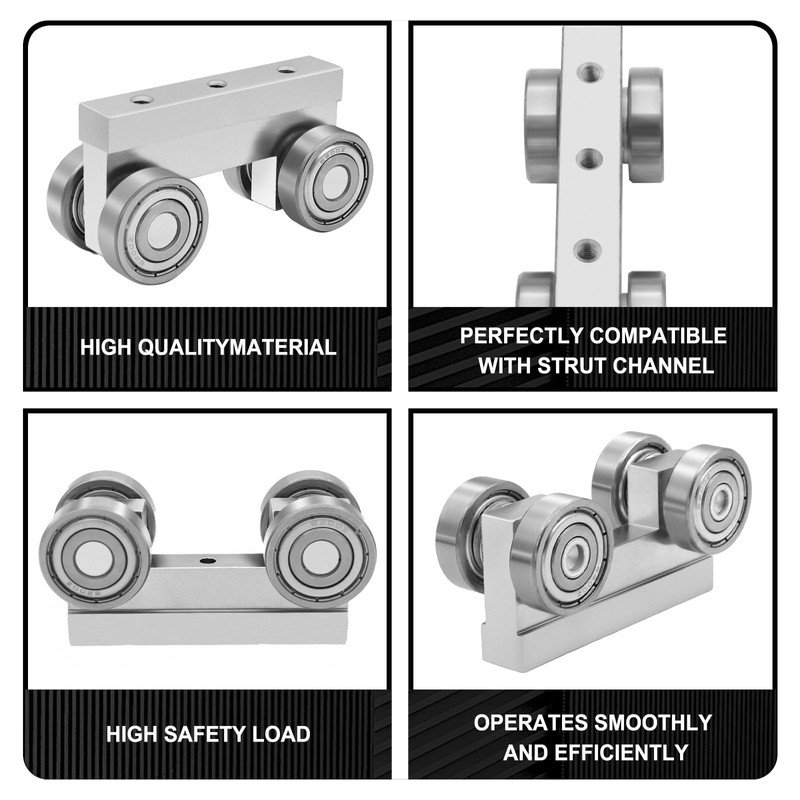 HIGH QUALITYMATERIAL

PERFECTLY COMPATIBLE WITH STRUT CHANNEL

HIGH SAFETY LOAD

OPERATES SMOOTHLY AND EFFICIENTLY