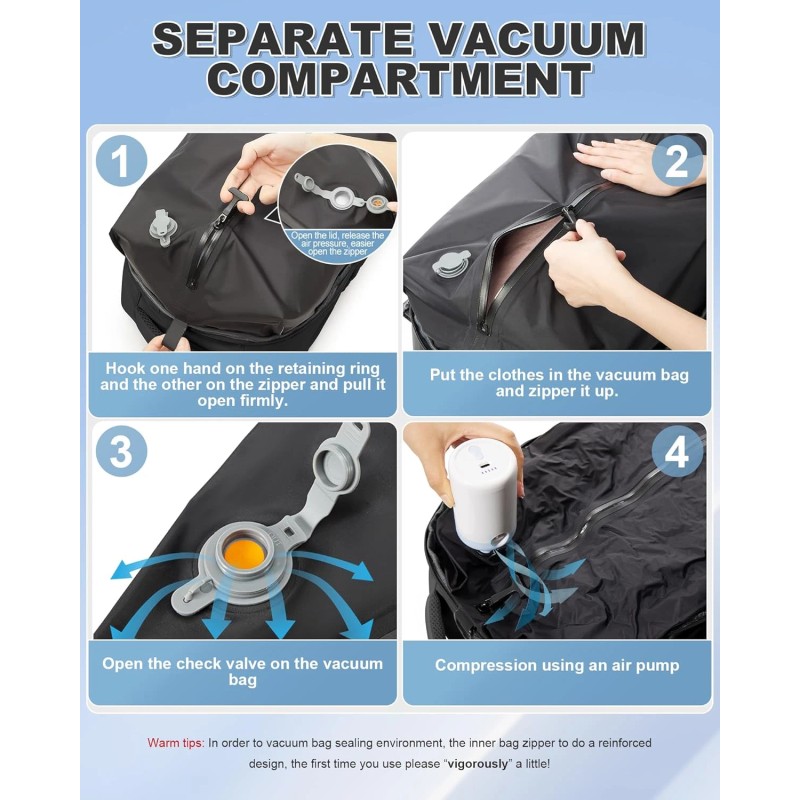 SEPARATE VACUUM COMPARTMENT

1

Open the lid, release the air pressure, easier open the zipper

Hook one hand on the retaining ring and the other on the zipper and pull it open firmly.

2

Put the clothes in the vacuum bag and zipper it up.

3

Open the check valve on the vacuum bag

4

Compression using an air pump

Warm tips: In order to vacuum bag sealing environment, the inner bag zipper to do a reinforced design, the first time you use please "vigorously" a little!