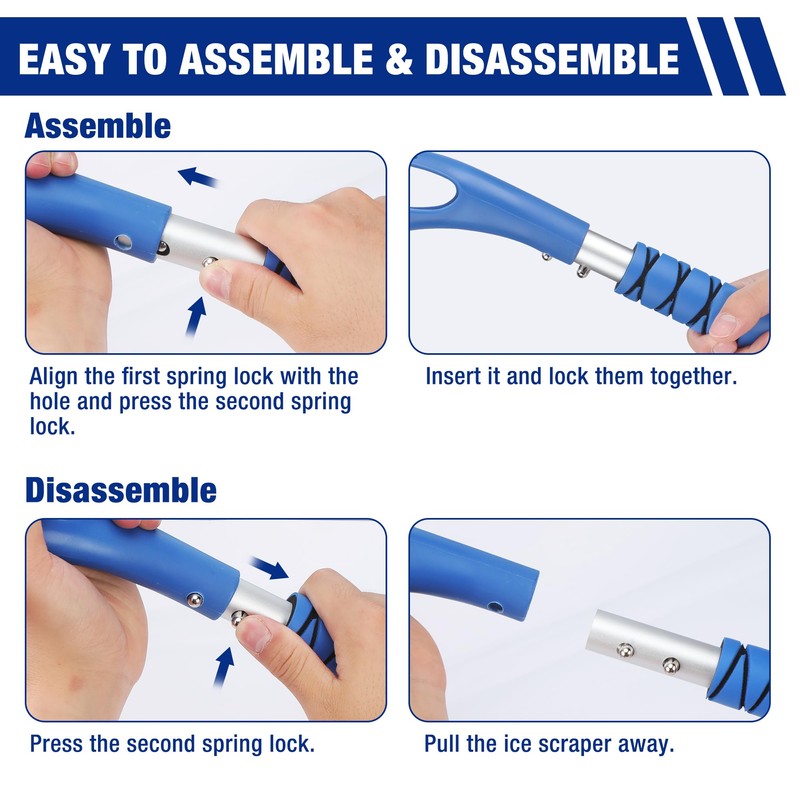 EASY TO ASSEMBLE & DISASSEMBLE

Assemble

Align the first spring lock with the hole and press the second spring lock.

Insert it and lock them together.

Disassemble

Press the second spring lock.

Pull the ice scraper away.