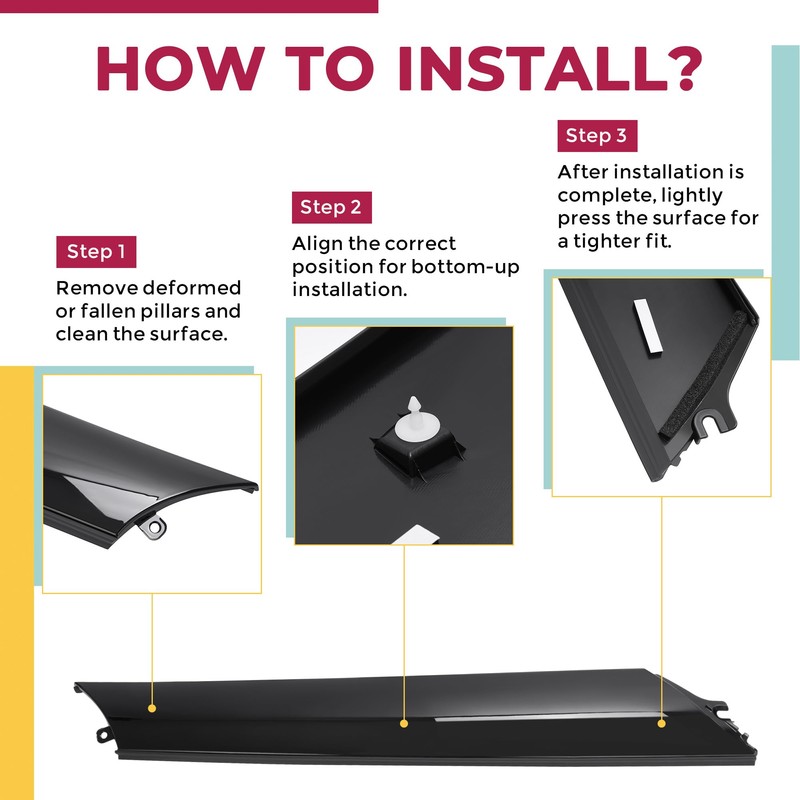 HOW TO INSTALL?

Step 1

Remove deformed or fallen pillars and clean the surface.

Step 2

Align the correct position for bottom-up installation.

Step 3

After installation is complete, lightly press the surface for a tighter fit.