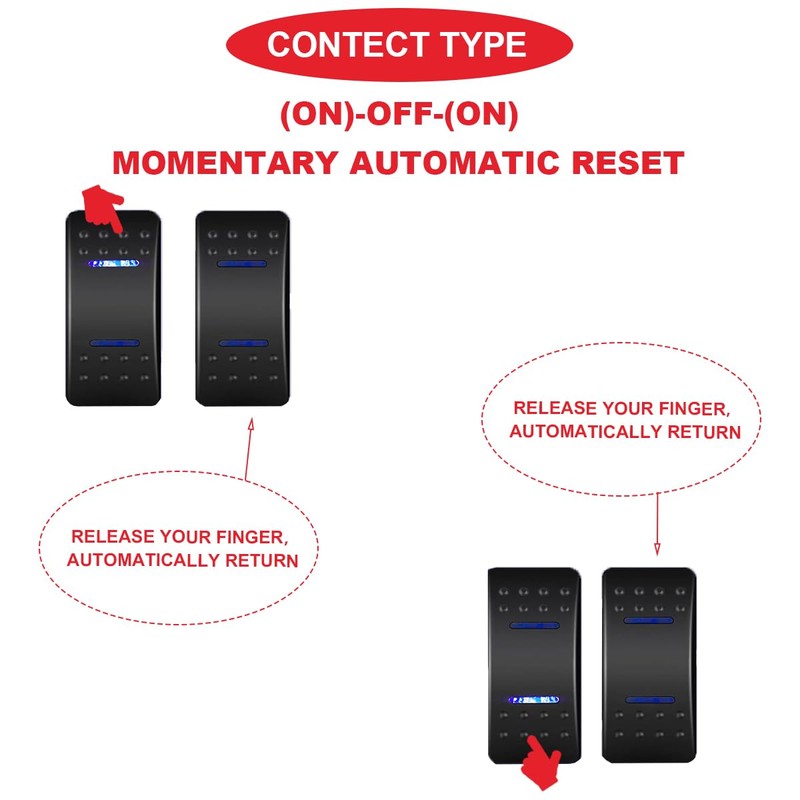 CONTECT TYPE

(ON)-OFF-(ON)

MOMENTARY AUTOMATIC RESET

RELEASE YOUR FINGER, AUTOMATICALLY RETURN

RELEASE YOUR FINGER, AUTOMATICALLY RETURN