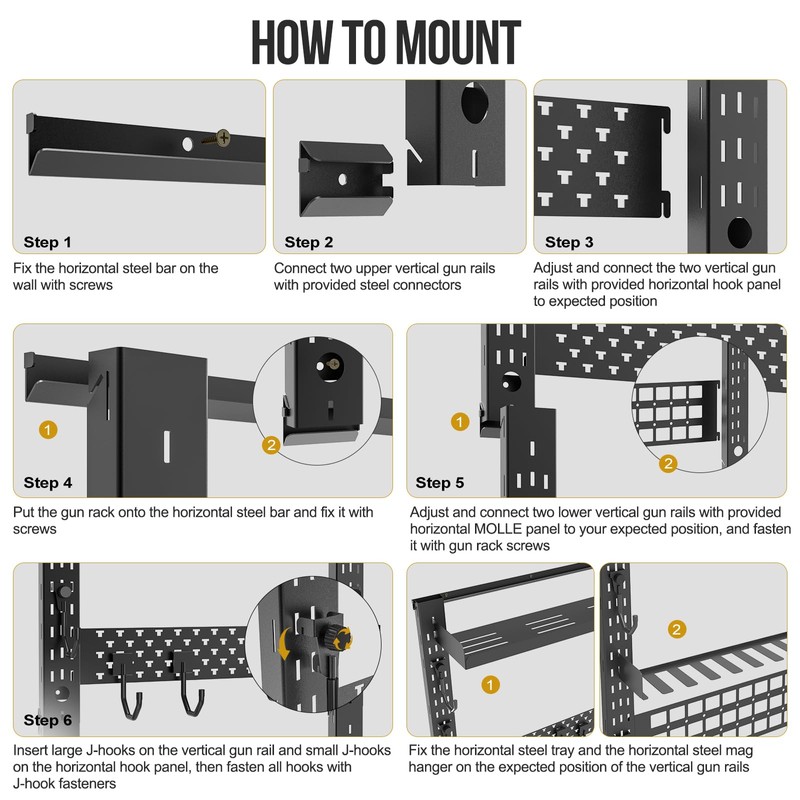 HOW TO MOUNT

Step 1

Fix the horizontal steel bar on the wall with screws

Step 2

Connect two upper vertical gun rails with provided steel connectors

Step 3

Adjust and connect the two vertical gun rails with provided horizontal hook panel to expected position

1

2

Step 4

Put the gun rack onto the horizontal steel bar and fix it with screws

1

2

Step 5

Adjust and connect two lower vertical gun rails with provided horizontal MOLLE panel to your expected position, and fasten it with gun rack screws

Step 6

Insert large J-hooks on the vertical gun rail and small J-hooks on the horizontal hook panel, then fasten all hooks with J-hook fasteners

1

2

Fix the horizontal steel tray and the horizontal steel mag hanger on the expected position of the vertical gun rails