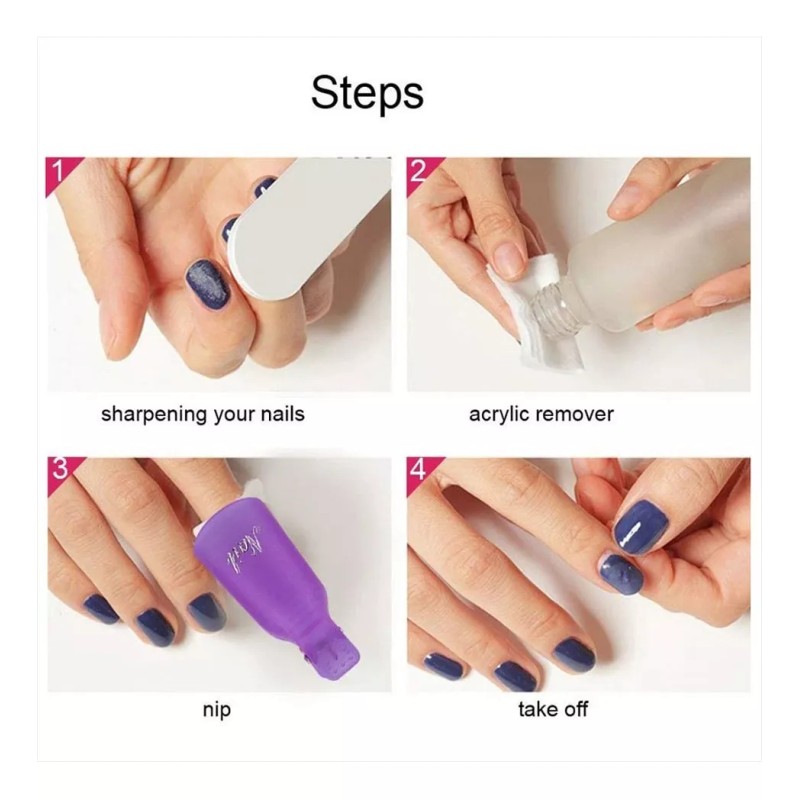 Steps

1

sharpening your nails

2

acrylic remover

3

Nail

nip

4

take off