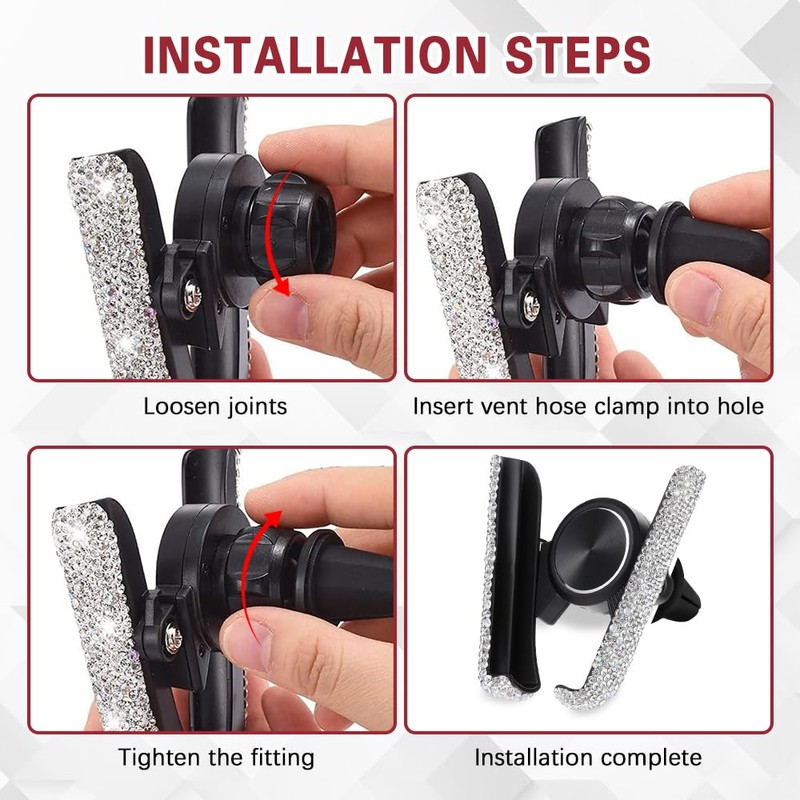 INSTALLATION STEPS

Loosen joints

Insert vent hose clamp into hole

Tighten the fitting

Installation complete