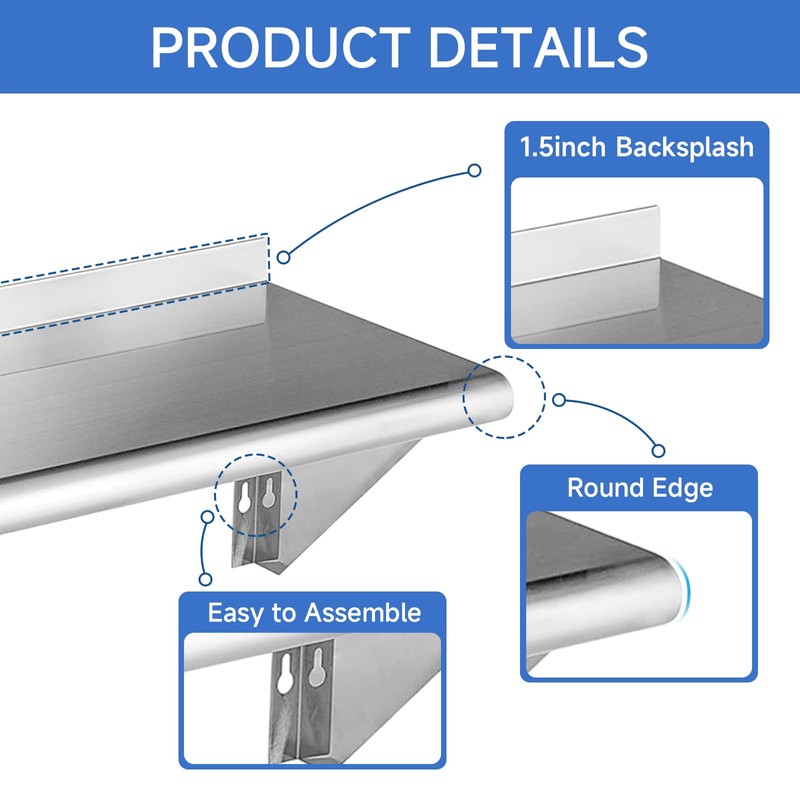 PRODUCT DETAILS

1.5inch Backsplash

Round Edge

Easy to Assemble