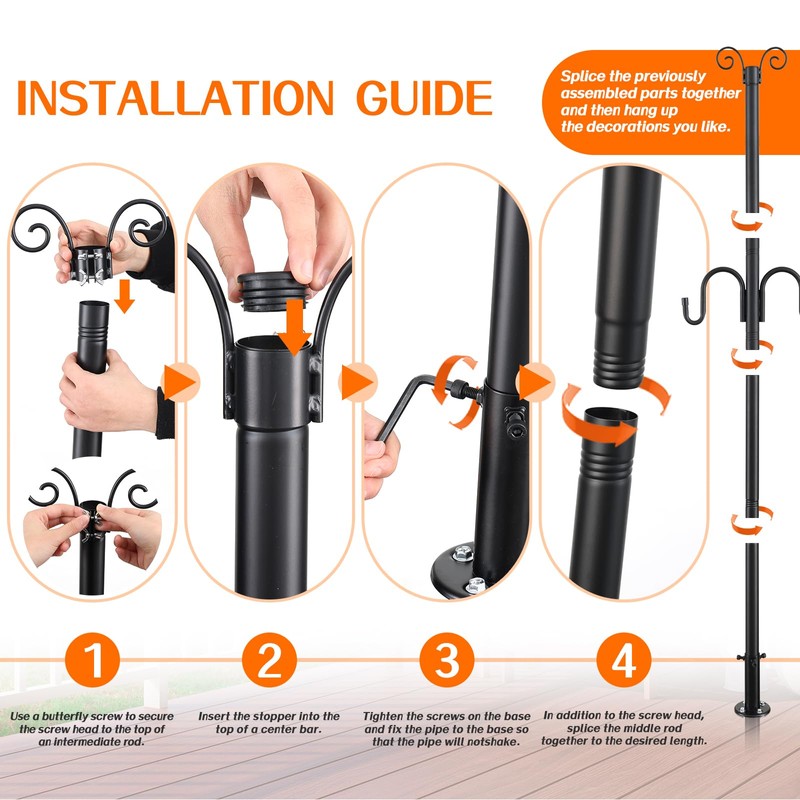 INSTALLATION GUIDE

Splice the previously assembled parts together and then hang up the decorations you like.

1

Use a butterfly screw to secure the screw head to the top of an intermediate rod.

2

Insert the stopper into the top of a center bar.

3

Tighten the screws on the base and fix the pipe to the base so that the pipe will notshake.

4

In addition to the screw head, splice the middle rod together to the desired length.