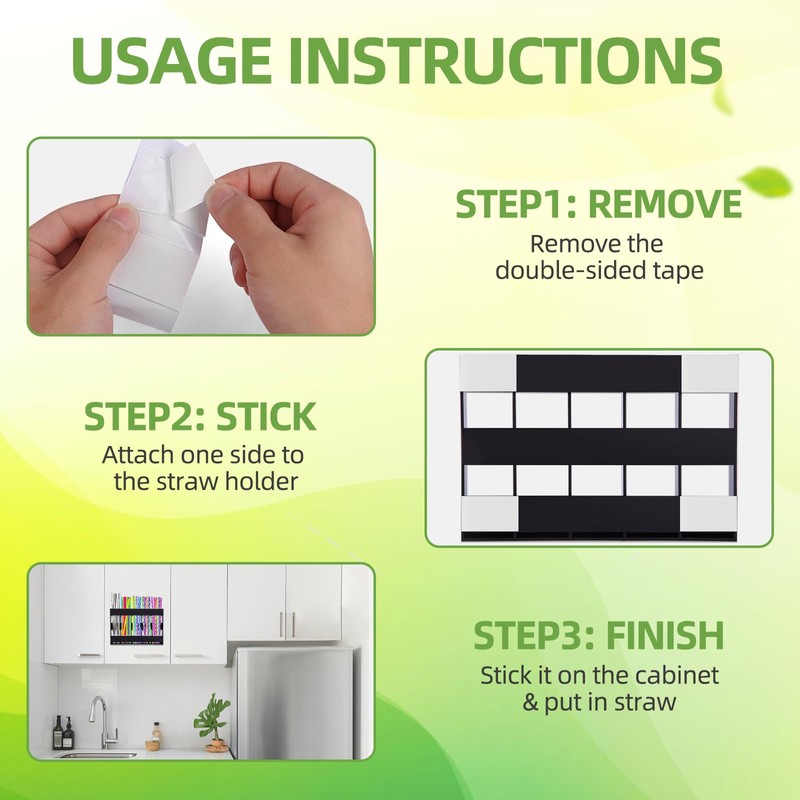 USAGE INSTRUCTIONS

STEP1: REMOVE
Remove the double-sided tape

STEP2: STICK
Attach one side to the straw holder

STEP3: FINISH
Stick it on the cabinet & put in straw