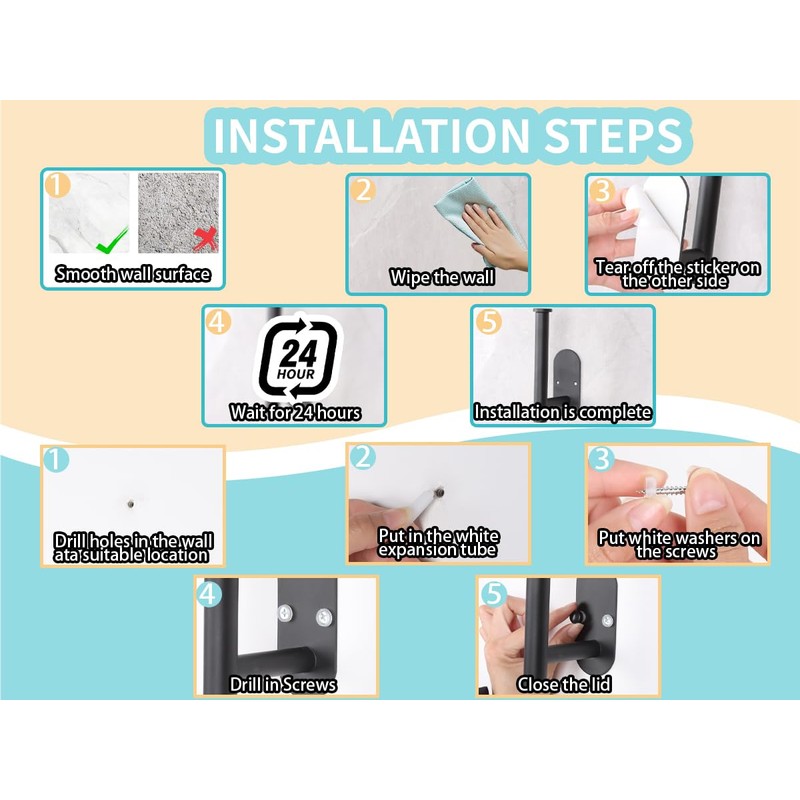 INSTALLATION STEPS

1
Smooth wall surface

2
Wipe the wall

3
Tear off the sticker on the other side

4
24 HOUR
Wait for 24 hours

5
Installation is complete

1
Drill holes in the wall ata suitable location

2
Put in the white expansion tube

3
Put white washers on the screws

4
Drill in Screws

5
Close the lid