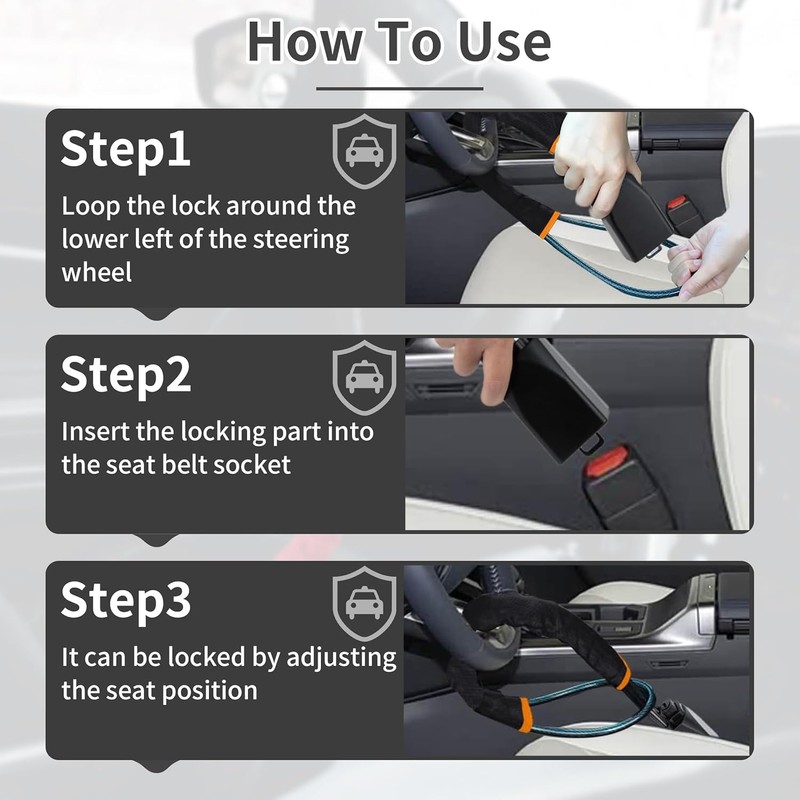 How To Use

Step1
Loop the lock around the lower left of the steering wheel

Step2
Insert the locking part into the seat belt socket

Step3
It can be locked by adjusting the seat position