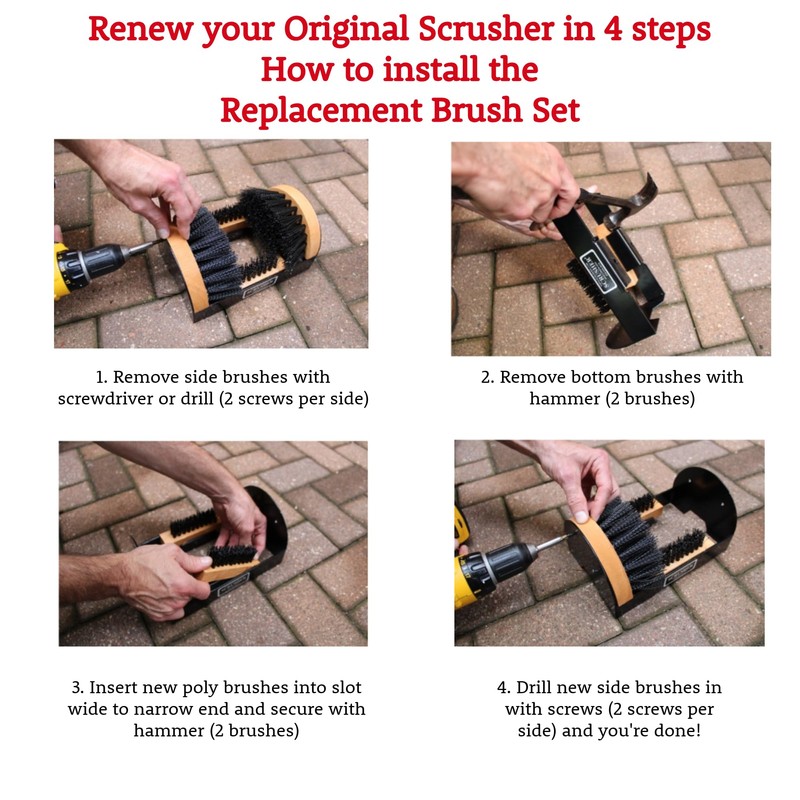 Renew your Original Scrusher in 4 steps
How to install the
Replacement Brush Set

1. Remove side brushes with screwdriver or drill (2 screws per side)

2. Remove bottom brushes with hammer (2 brushes)

3. Insert new poly brushes into slot wide to narrow end and secure with hammer (2 brushes)

4. Drill new side brushes in with screws (2 screws per side) and you're done!