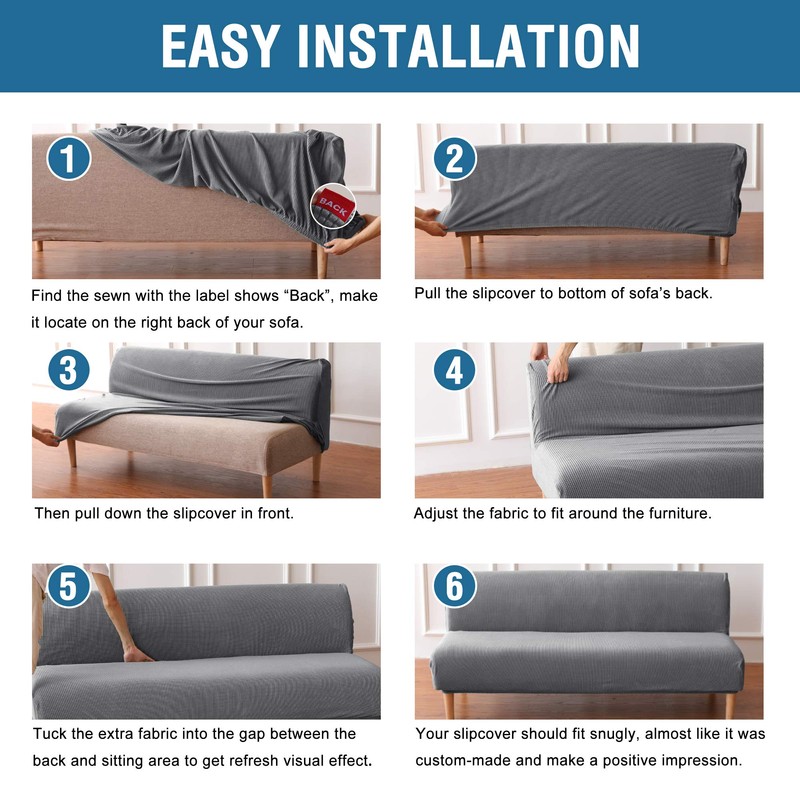 EASY INSTALLATION

1

BACK

Find the sewn with the label shows “Back”, make it locate on the right back of your sofa.

2

Pull the slipcover to bottom of sofa’s back.

3

Then pull down the slipcover in front.

4

Adjust the fabric to fit around the furniture.

5

Tuck the extra fabric into the gap between the back and sitting area to get refresh visual effect.

6

Your slipcover should fit snugly, almost like it was custom-made and make a positive impression.