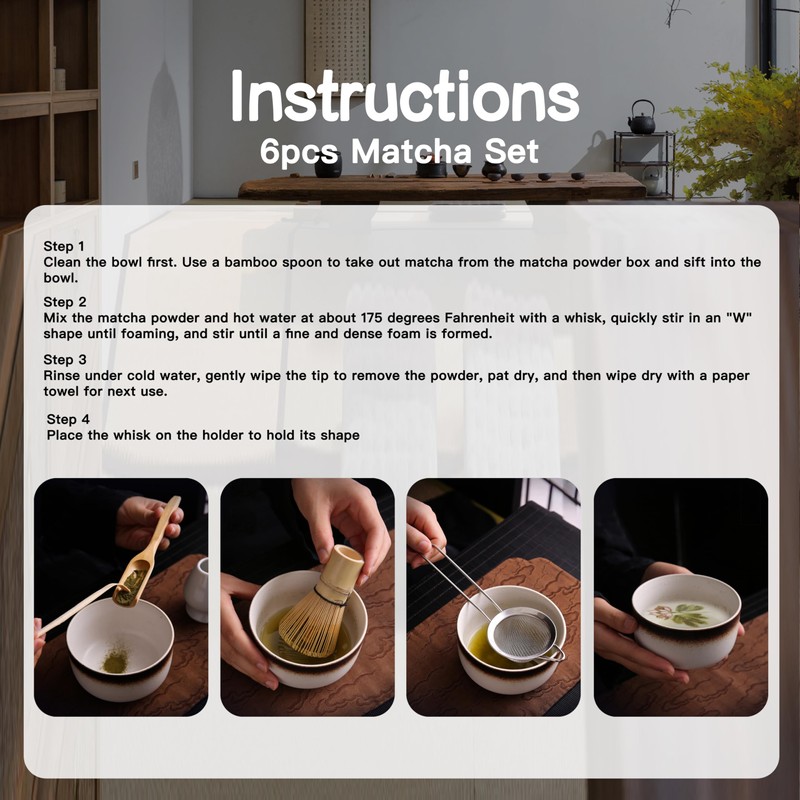 Instructions
6pcs Matcha Set

Step 1
Clean the bowl first. Use a bamboo spoon to take out matcha from the matcha powder box and sift into the bowl.

Step 2
Mix the matcha powder and hot water at about 175 degrees Fahrenheit with a whisk, quickly stir in an "W" shape until foaming, and stir until a fine and dense foam is formed.

Step 3
Rinse under cold water, gently wipe the tip to remove the powder, pat dry, and then wipe dry with a paper towel for next use.

Step 4
Place the whisk on the holder to hold its shape