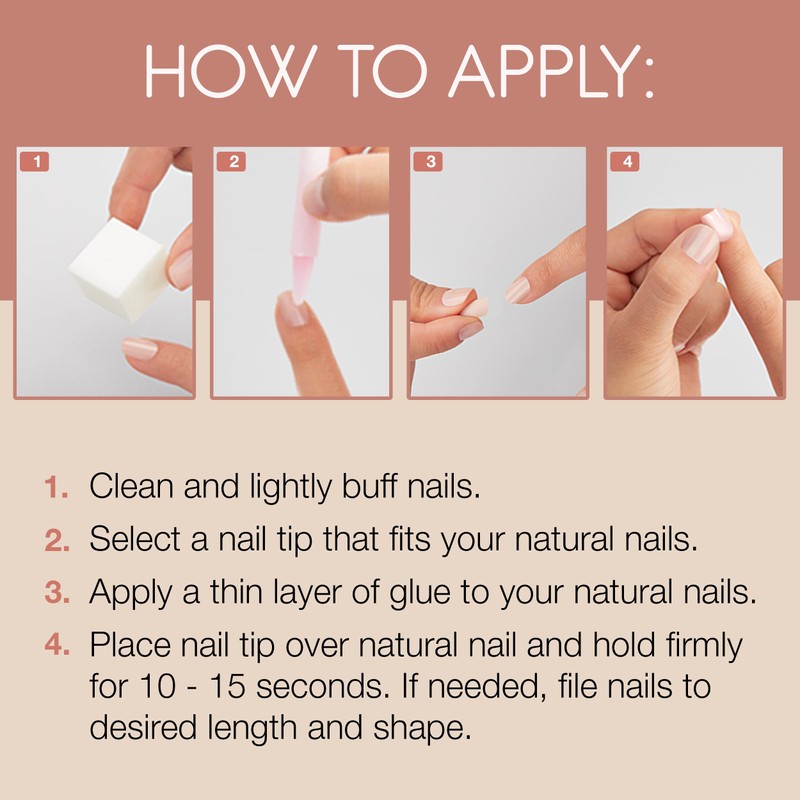 HOW TO APPLY:

1

2

3

4

1. Clean and lightly buff nails.

2. Select a nail tip that fits your natural nails.

3. Apply a thin layer of glue to your natural nails.

4. Place nail tip over natural nail and hold firmly for 10 - 15 seconds. If needed, file nails to desired length and shape.