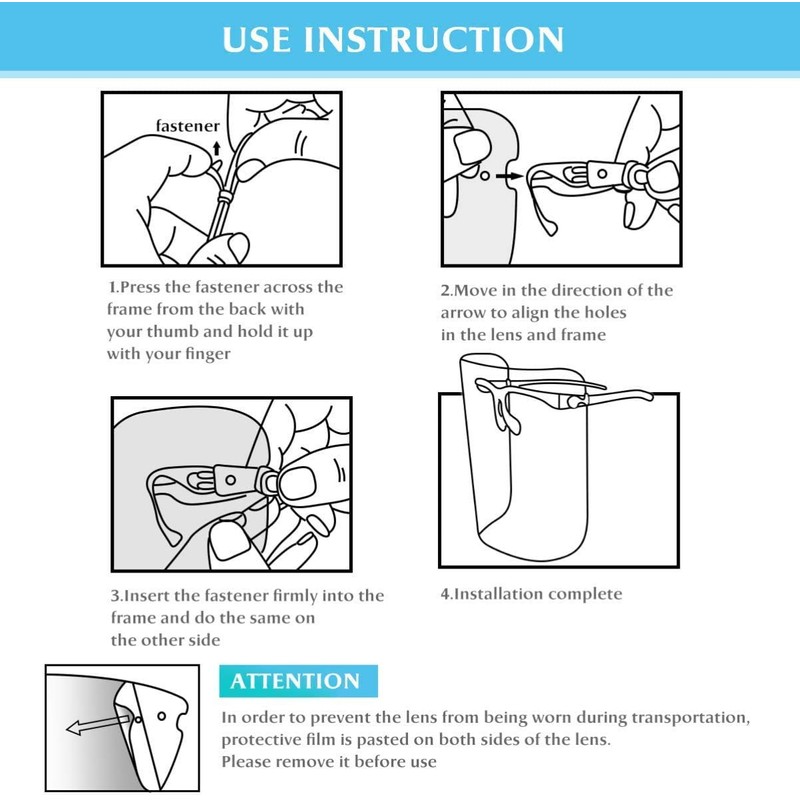 USE INSTRUCTION

fastener

1.Press the fastener across the frame from the back with your thumb and hold it up with your finger

2.Move in the direction of the arrow to align the holes in the lens and frame

3.Insert the fastener firmly into the frame and do the same on the other side

4.Installation complete

ATTENTION

In order to prevent the lens from being worn during transportation, protective film is pasted on both sides of the lens.
Please remove it before use