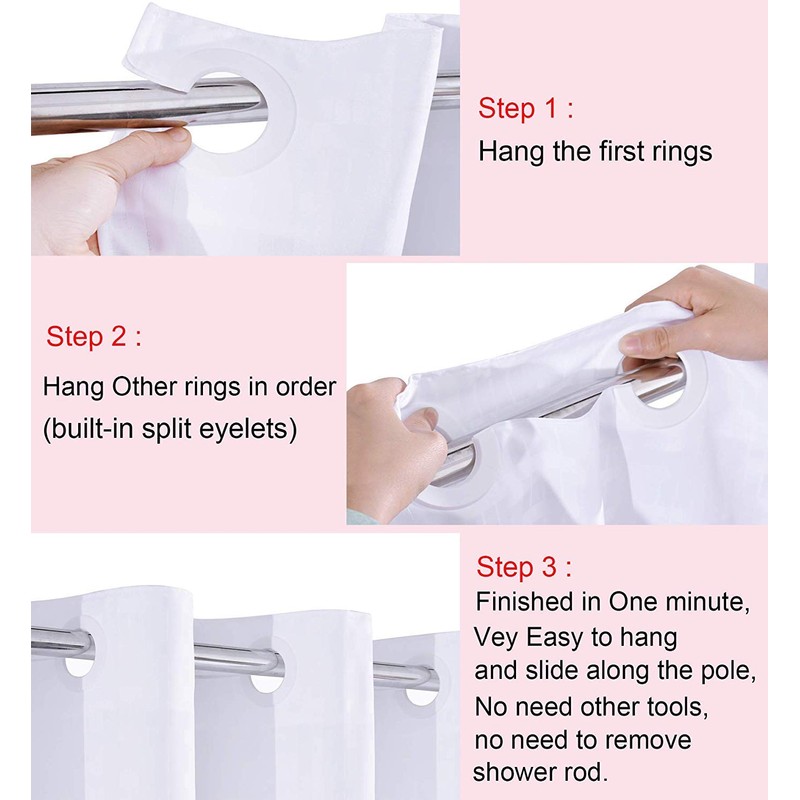 Step 1 :
Hang the first rings

Step 2 :
Hang Other rings in order
(built-in split eyelets)

Step 3 :
Finished in One minute,
Vey Easy to hang
and slide along the pole,
No need other tools,
no need to remove
shower rod.