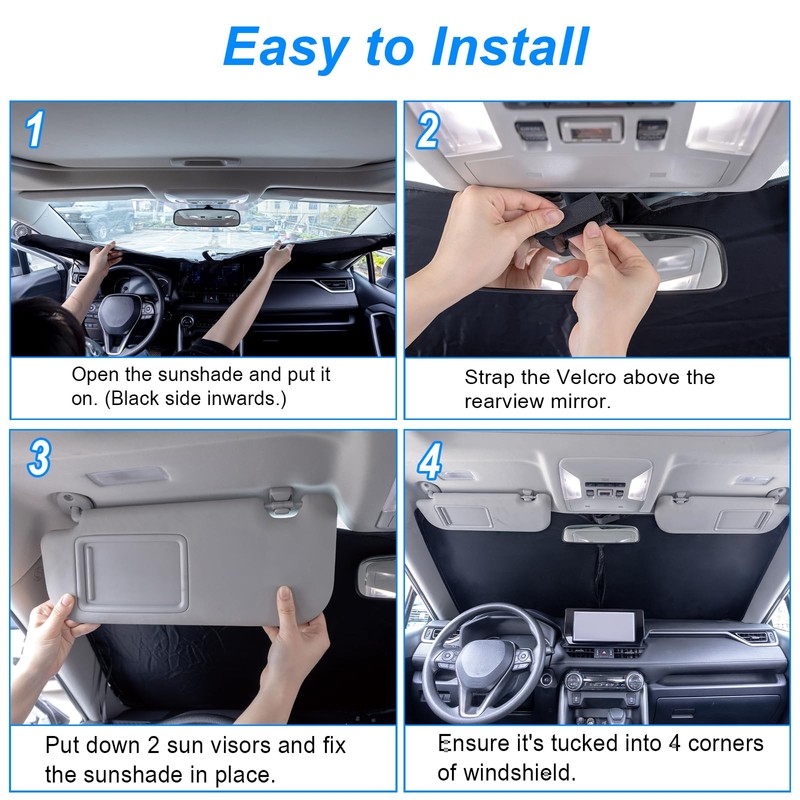 Easy to Install

1

Open the sunshade and put it on. (Black side inwards.)

2

Strap the Velcro above the rearview mirror.

3

Put down 2 sun visors and fix the sunshade in place.

4

Ensure it's tucked into 4 corners of windshield.