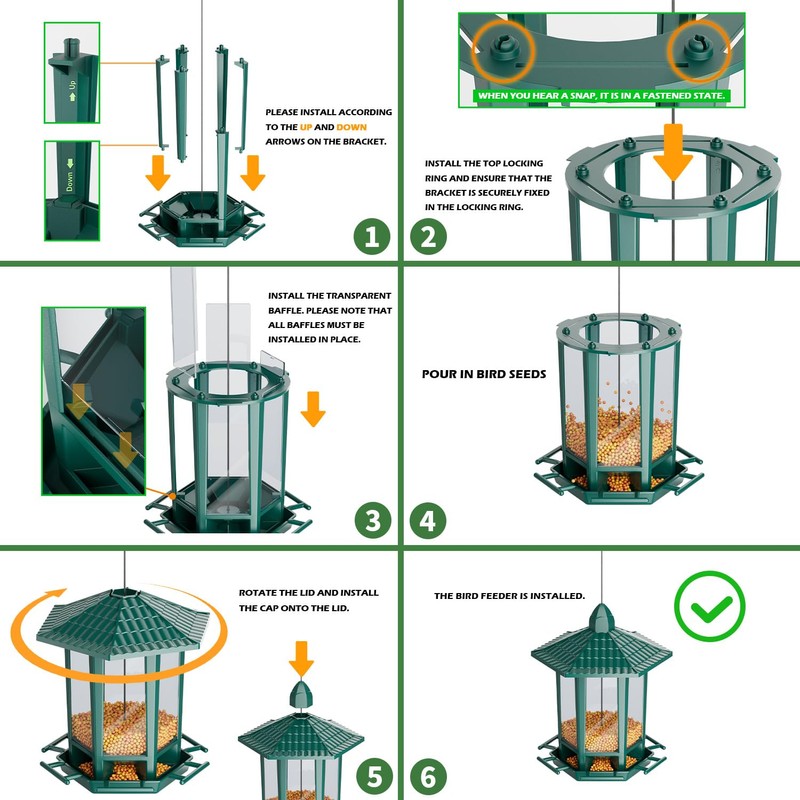 Up

Down

PLEASE INSTALL ACCORDING TO THE UP AND DOWN ARROWS ON THE BRACKET.

1

WHEN YOU HEAR A SNAP, IT IS IN A FASTENED STATE.

INSTALL THE TOP LOCKING RING AND ENSURE THAT THE BRACKET IS SECURELY FIXED IN THE LOCKING RING.

2

INSTALL THE TRANSPARENT BAFFLE. PLEASE NOTE THAT ALL BAFFLES MUST BE INSTALLED IN PLACE.

3

POUR IN BIRD SEEDS

4

ROTATE THE LID AND INSTALL THE CAP ONTO THE LID.

5

THE BIRD FEEDER IS INSTALLED.

6