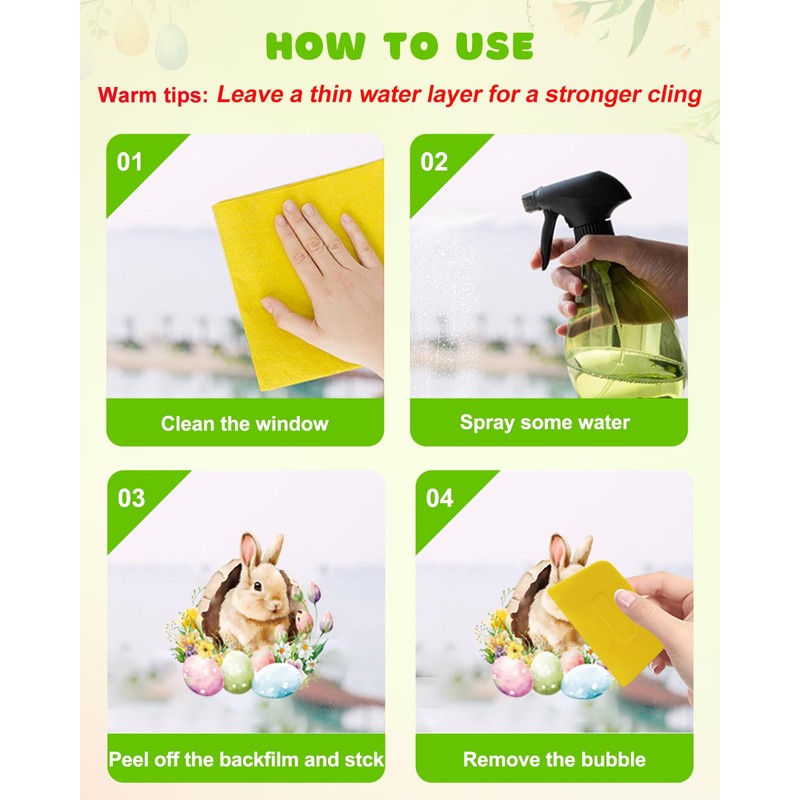 HOW TO USE

Warm tips: Leave a thin water layer for a stronger cling

01

Clean the window

02

Spray some water

03

Peel off the backfilm and stck

04

Remove the bubble