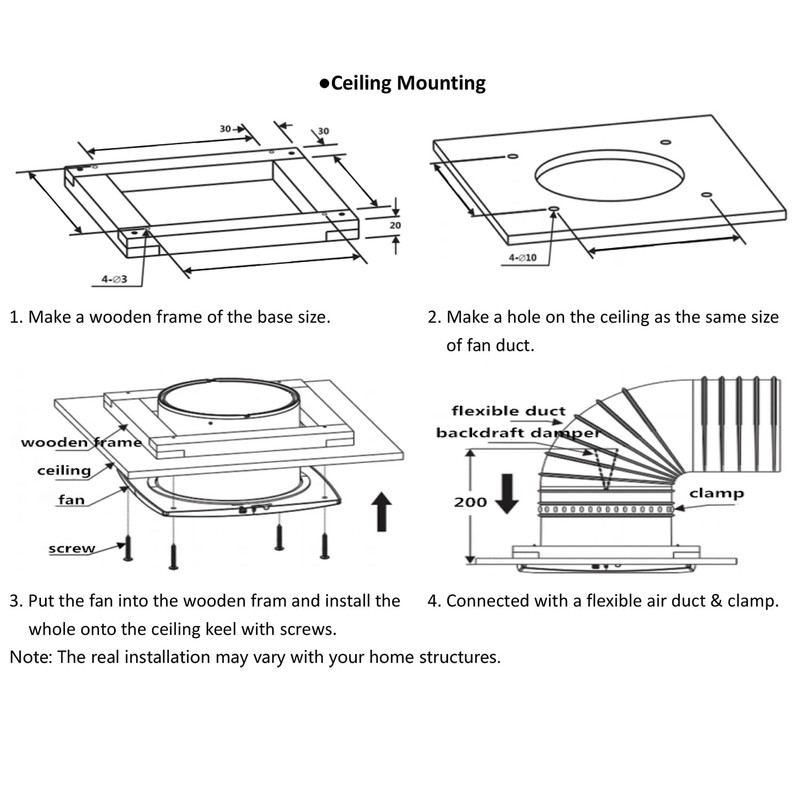 ●Ceiling Mounting

30
30
20
4-∅3

4-∅10

1. Make a wooden frame of the base size.

2. Make a hole on the ceiling as the same size of fan duct.

wooden frame
ceiling
fan
screw

flexible duct
backdraft damper
200
clamp

3. Put the fan into the wooden fram and install the whole onto the ceiling keel with screws.

4. Connected with a flexible air duct & clamp.

Note: The real installation may vary with your home structures.