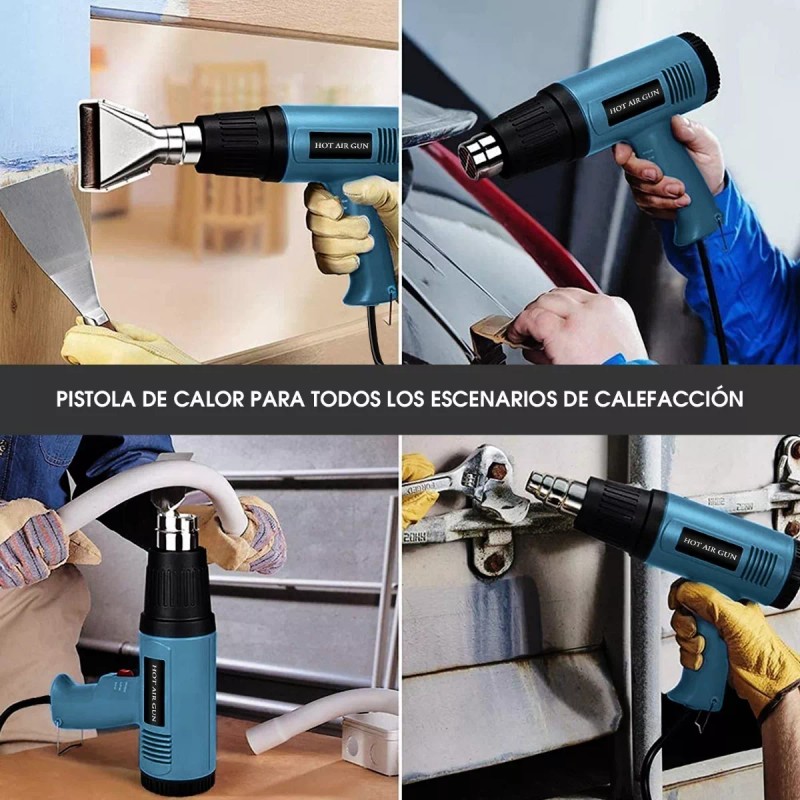 HOT AIR GUN

HOT AIR GUN

PISTOLA DE CALOR PARA TODOS LOS ESCENARIOS DE CALEFACCIÓN

HOT AIR GUN

HOT AIR GUN