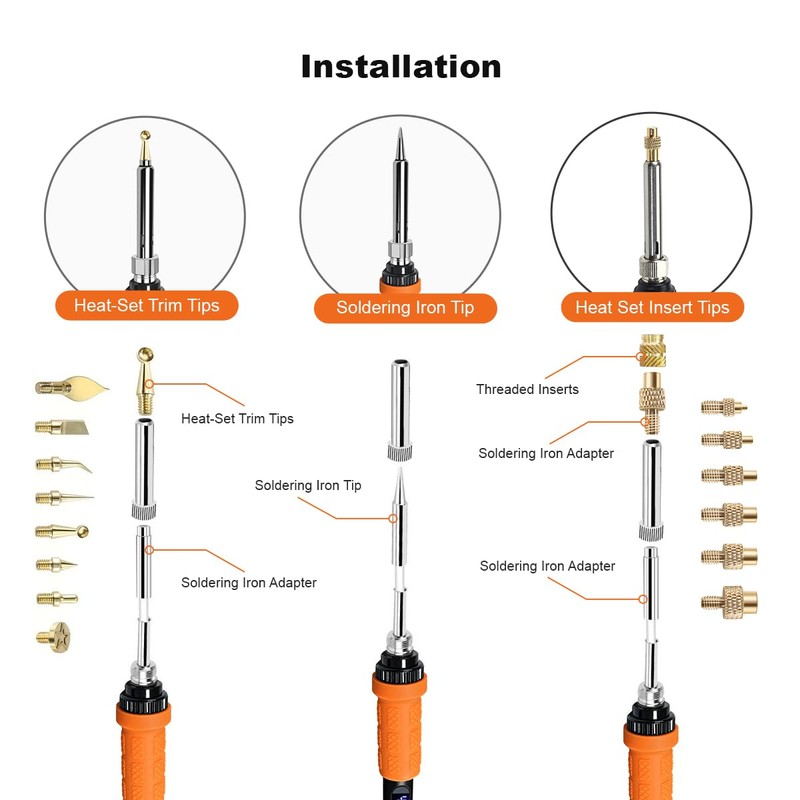 Installation

Heat-Set Trim Tips

Soldering Iron Tip

Heat Set Insert Tips

Heat-Set Trim Tips

Soldering Iron Adapter

Soldering Iron Tip

Threaded Inserts

Soldering Iron Adapter

Soldering Iron Adapter