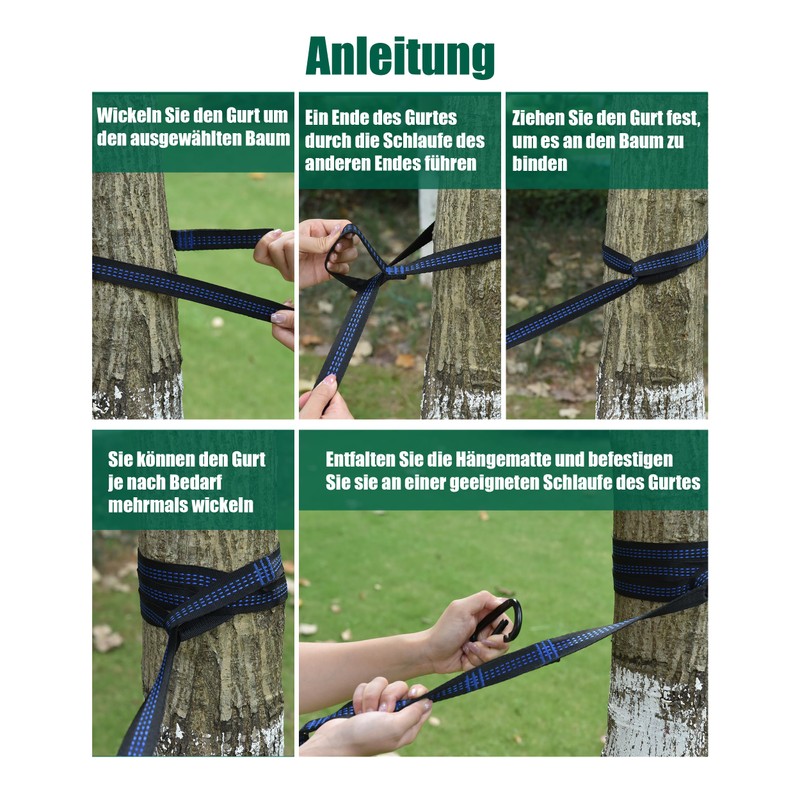 Anleitung

Wickeln Sie den Gurt um den ausgewählten Baum

Ein Ende des Gurtes durch die Schlaufe des anderen Endes führen

Ziehen Sie den Gurt fest, um es an den Baum zu binden

Sie können den Gurt je nach Bedarf mehrmals wickeln

Entfalten Sie die Hängematte und befestigen Sie sie an einer geeigneten Schlaufe des Gurtes