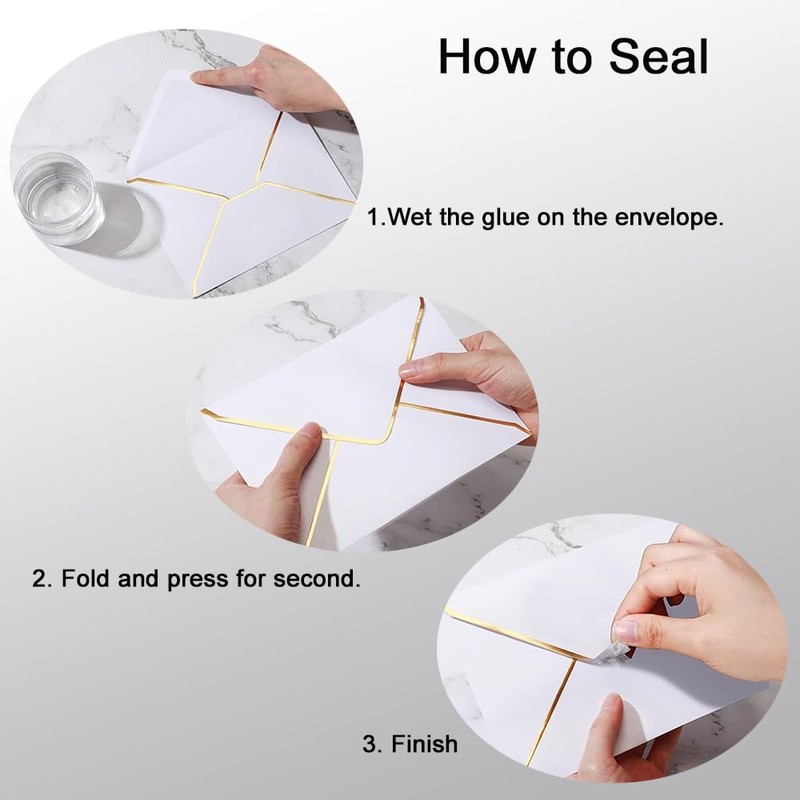 How to Seal

1.Wet the glue on the envelope.

2. Fold and press for second.

3. Finish