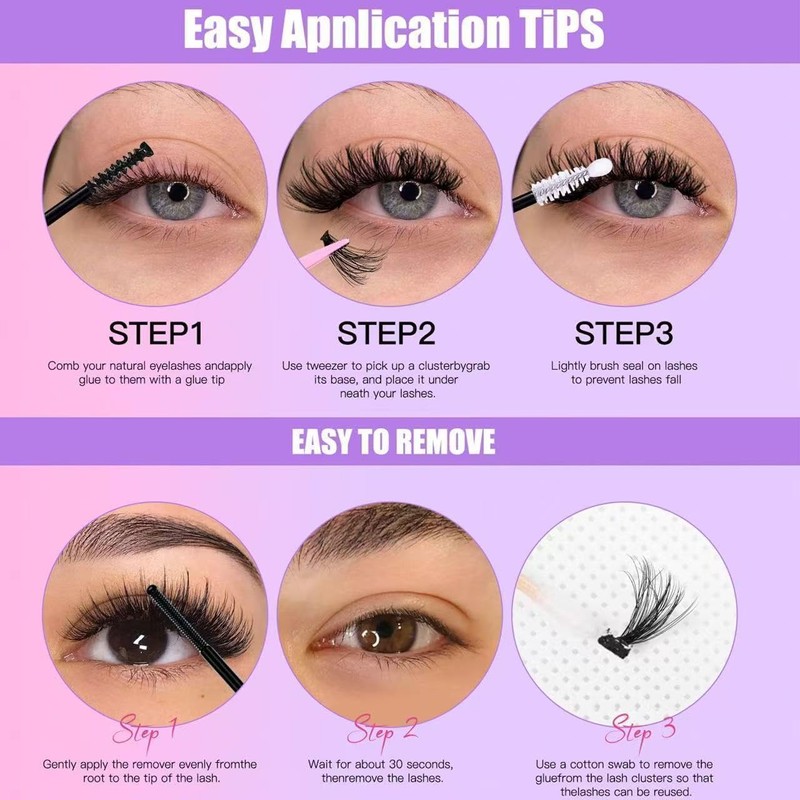 Easy Apnlication TiPS

STEP1

Comb your natural eyelashes andapply glue to them with a glue tip

STEP2

Use tweezer to pick up a clusterbygrab its base, and place it under neath your lashes.

STEP3

Lightly brush seal on lashes to prevent lashes fall

EASY TO REMOVE

Step 1

Gently apply the remover evenly fromthe root to the tip of the lash.

Step 2

Wait for about 30 seconds, thenremove the lashes.

Step 3

Use a cotton swab to remove the gluefrom the lash clusters so that thelashes can be reused.