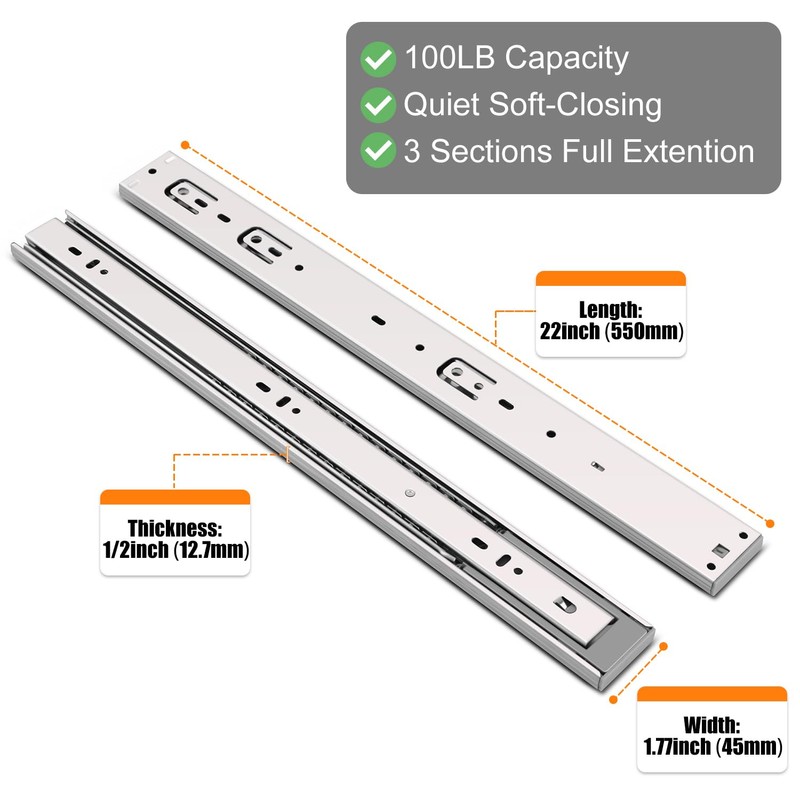 100LB Capacity
Quiet Soft-Closing
3 Sections Full Extention

Length:
22inch (550mm)

Thickness:
1/2inch (12.7mm)

Width:
1.77inch (45mm)