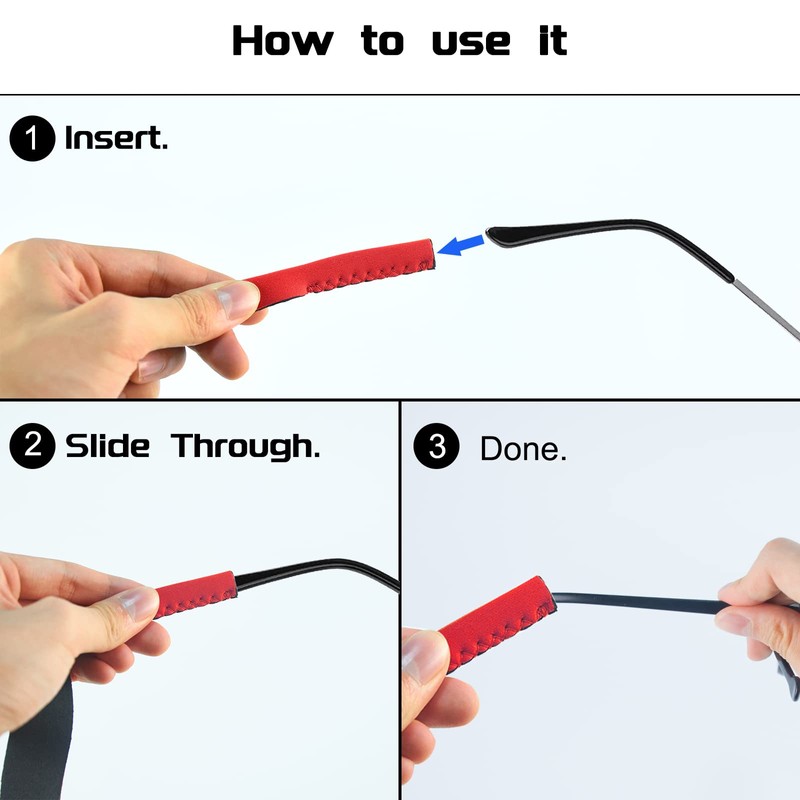 How to use it

1 Insert.

2 Slide Through.

3 Done.